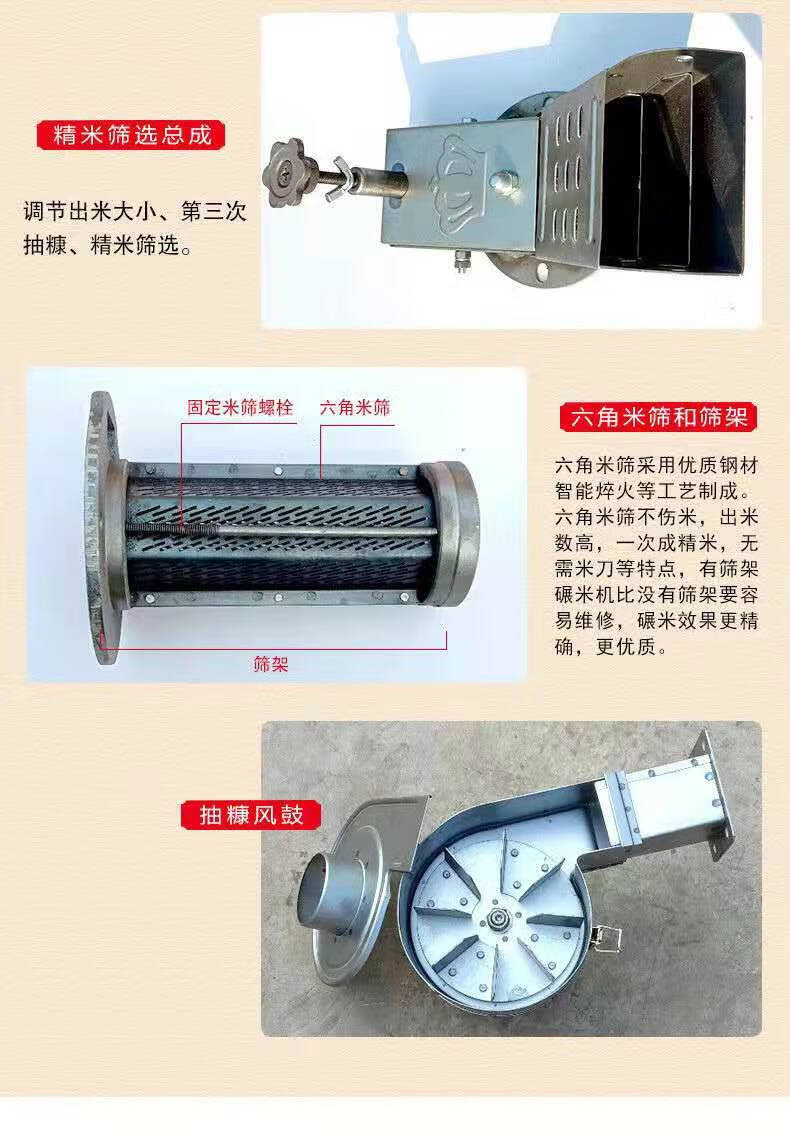 精米筛选总成

调节出米大小、第三次抽糠、精米筛选。

固定米筛螺栓

六角米筛

筛架

六角米筛和筛架

六角米筛采用优质钢材智能焠火等工艺制成。六角米筛不伤米，出米数高，一次成精米，无需米刀等特点，有筛架碾米机比没有筛架要容易维修，碾米效果更精确，更优质。

抽糠风鼓