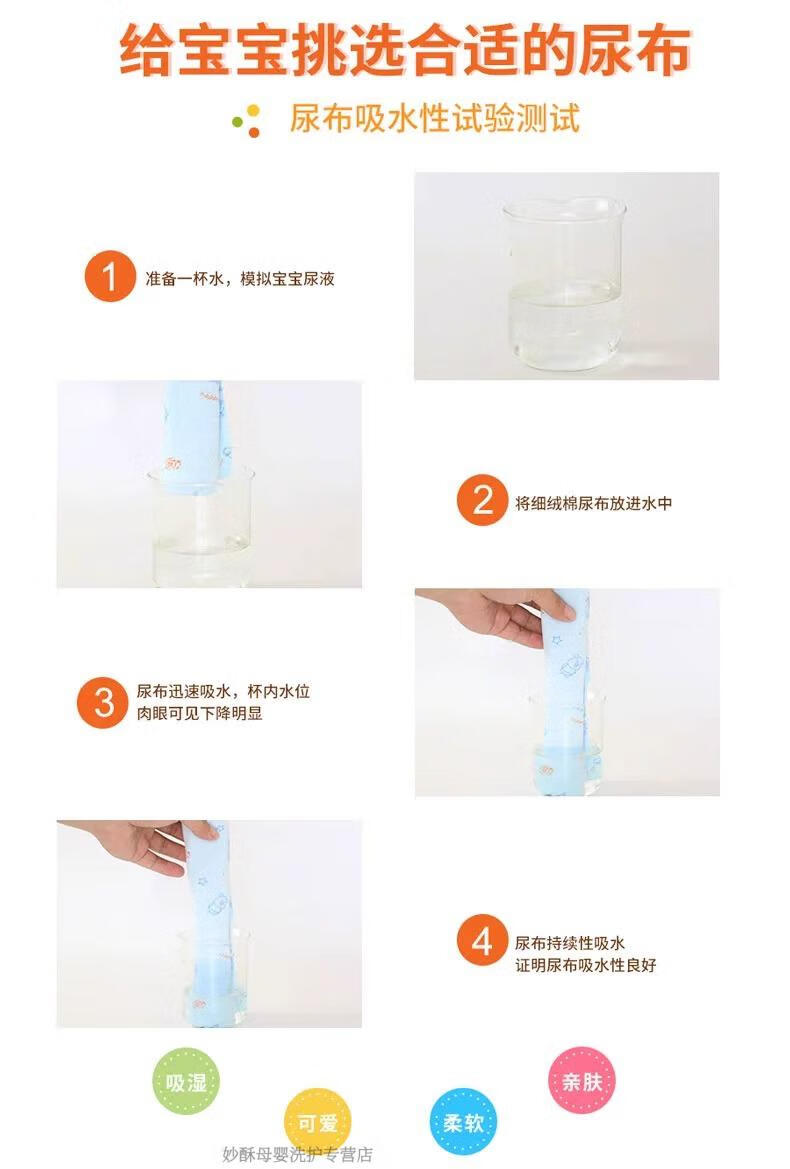 给宝宝挑选合适的尿布

尿布吸水性试验测试

1 准备一杯水，模拟宝宝尿液

2 将细绒棉尿布放进水中

3 尿布迅速吸水，杯内水位肉眼可见下降明显

4 尿布持续性吸水
证明尿布吸水性良好

吸湿

可爱

柔软

亲肤

妙酥母婴洗护专营店