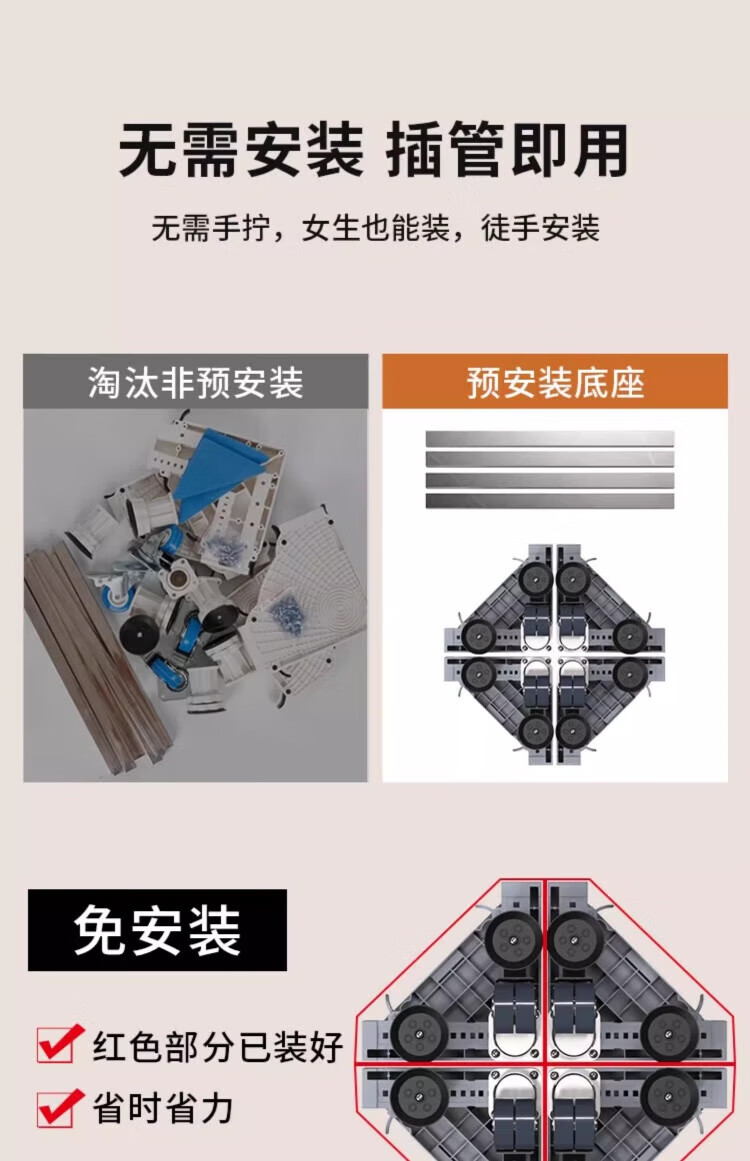 无需安装 插管即用

无需手拧，女生也能装，徒手安装

淘汰非预安装

预安装底座

免安装

红色部分已装好

省时省力