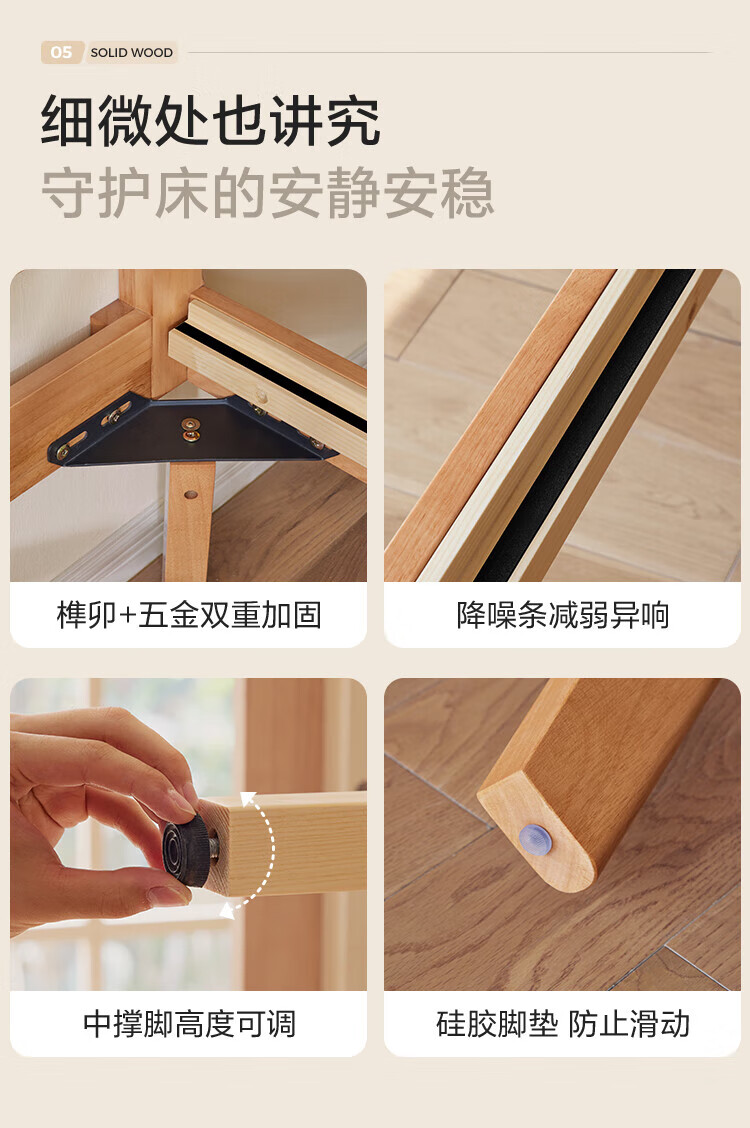 05 SOLID WOOD

细微处也讲究
守护床的安静安稳

榫卯+五金双重加固

降噪条减弱异响

中撑脚高度可调

硅胶脚垫 防止滑动