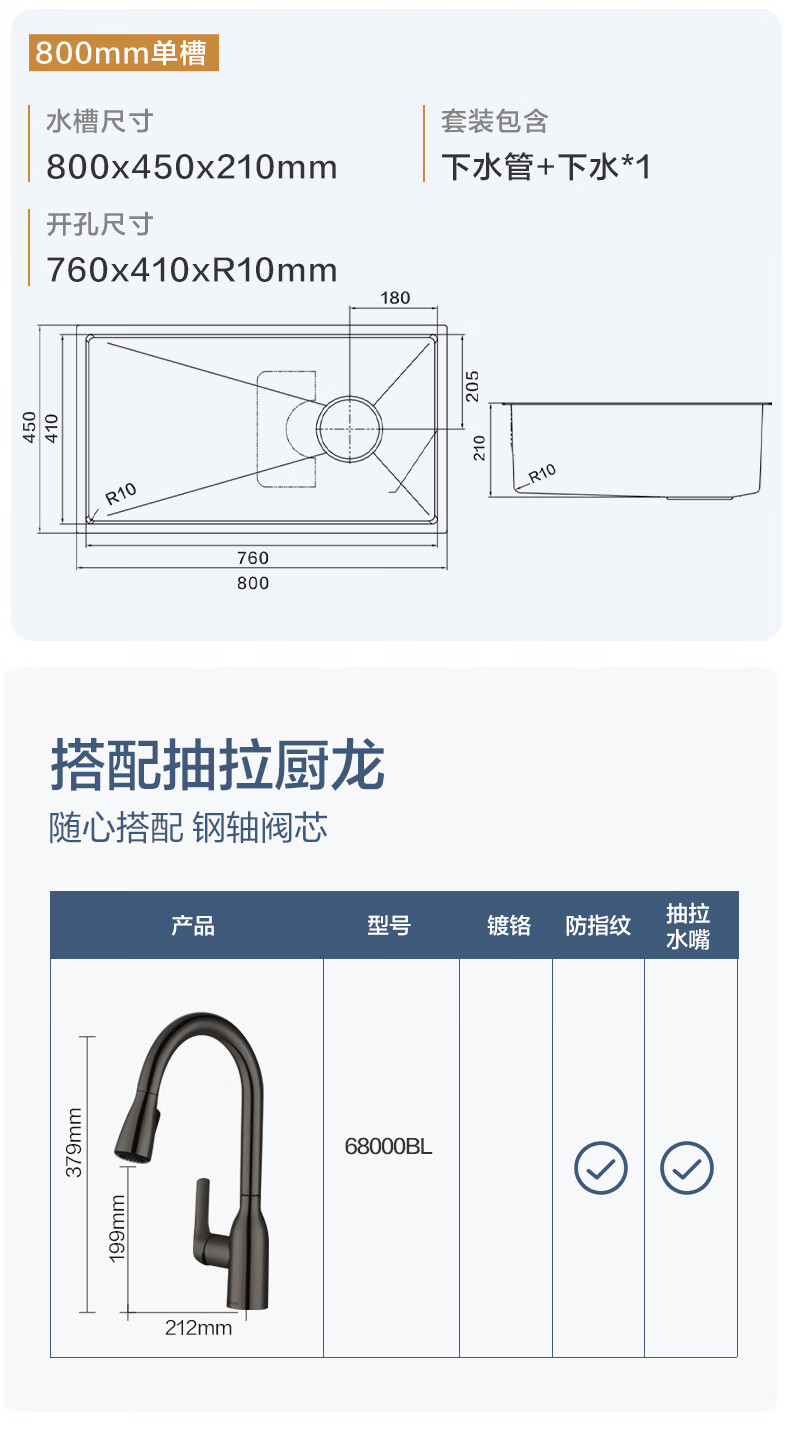 800mm单槽

水槽尺寸
800x450x210mm

套装包含
下水管+下水*1

开孔尺寸
760x410xR10mm

180
205
450
410
R10
760
800
210
R10

搭配抽拉厨龙
随心搭配 钢轴阀芯

| 产品 | 型号 | 镀铬 | 防指纹 | 抽拉水嘴 |
|---|---|---|---|---|
| 379mm 199mm 212mm | 68000BL |  | ✓ | ✓ |