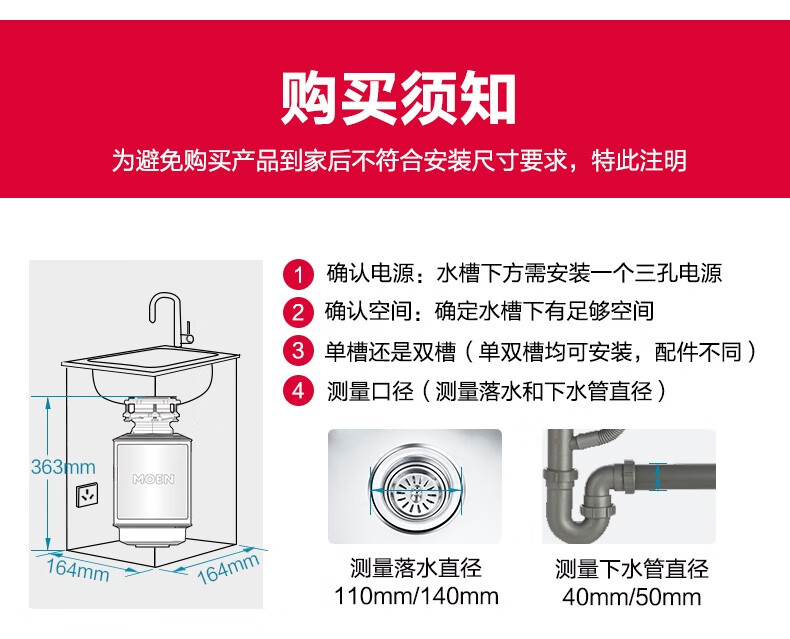 购买须知

为避免购买产品到家后不符合安装尺寸要求，特此注明

363mm

MOEN

164mm

164mm

1 确认电源：水槽下方需安装一个三孔电源

2 确认空间：确定水槽下有足够空间

3 单槽还是双槽（单双槽均可安装，配件不同）

4 测量口径（测量落水和下水管直径）

测量落水直径
110mm/140mm

测量下水管直径
40mm/50mm