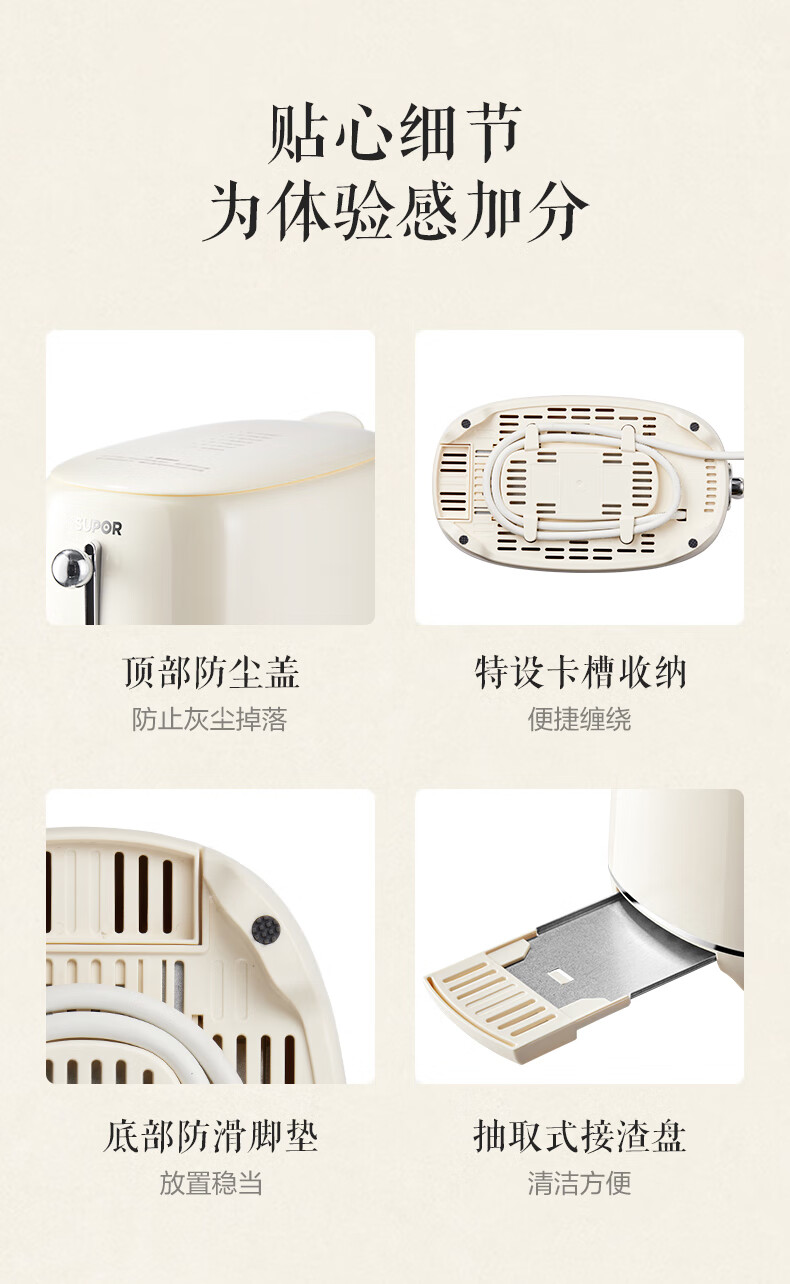 贴心细节
为体验感加分

SUPOR

顶部防尘盖
防止灰尘掉落

特设卡槽收纳
便捷缠绕

底部防滑脚垫
放置稳当

抽取式接渣盘
清洁方便