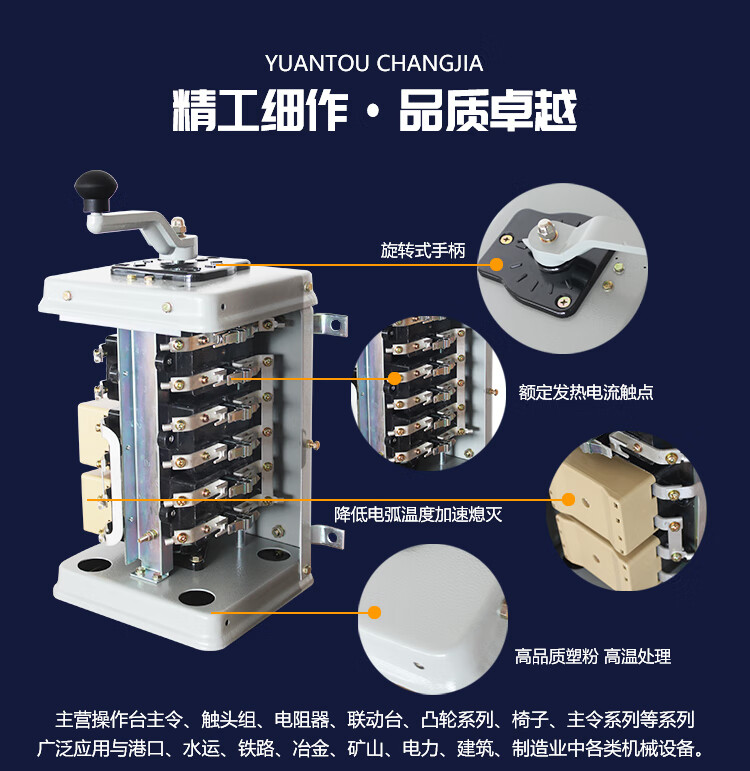 YUANTOU CHANGJIA

精工细作 · 品质卓越

旋转式手柄

额定发热电流触点

降低电弧温度加速熄灭

高品质塑粉 高温处理

主营操作台主令、触头组、电阻器、联动台、凸轮系列、椅子、主令系列等系列
广泛应用与港口、水运、铁路、冶金、矿山、电力、建筑、制造业中各类机械设备。