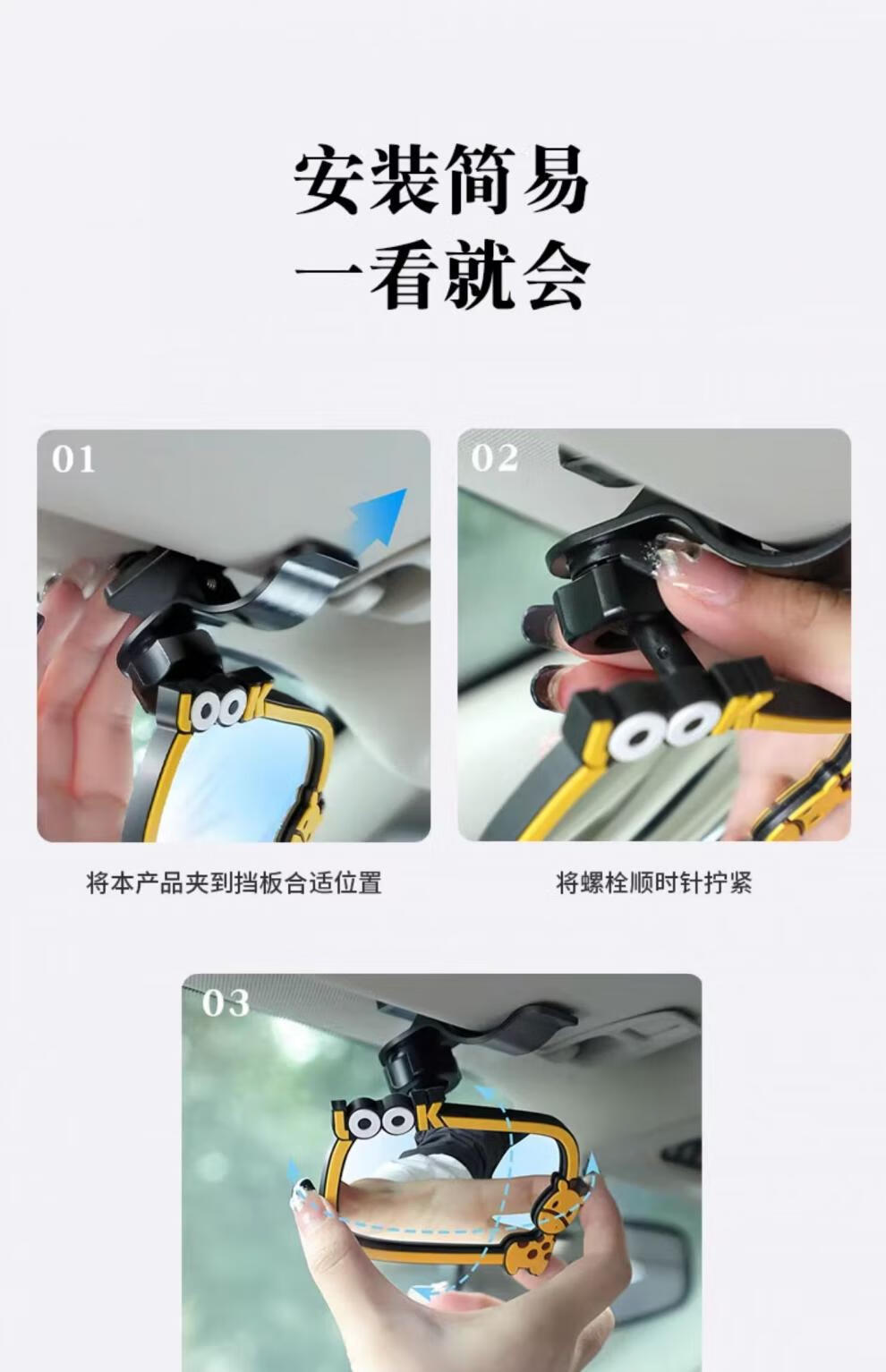 安装简易
一看就会

01

LOOK

将本产品夹到挡板合适位置

02

LOOK

将螺栓顺时针拧紧

03

LOOK