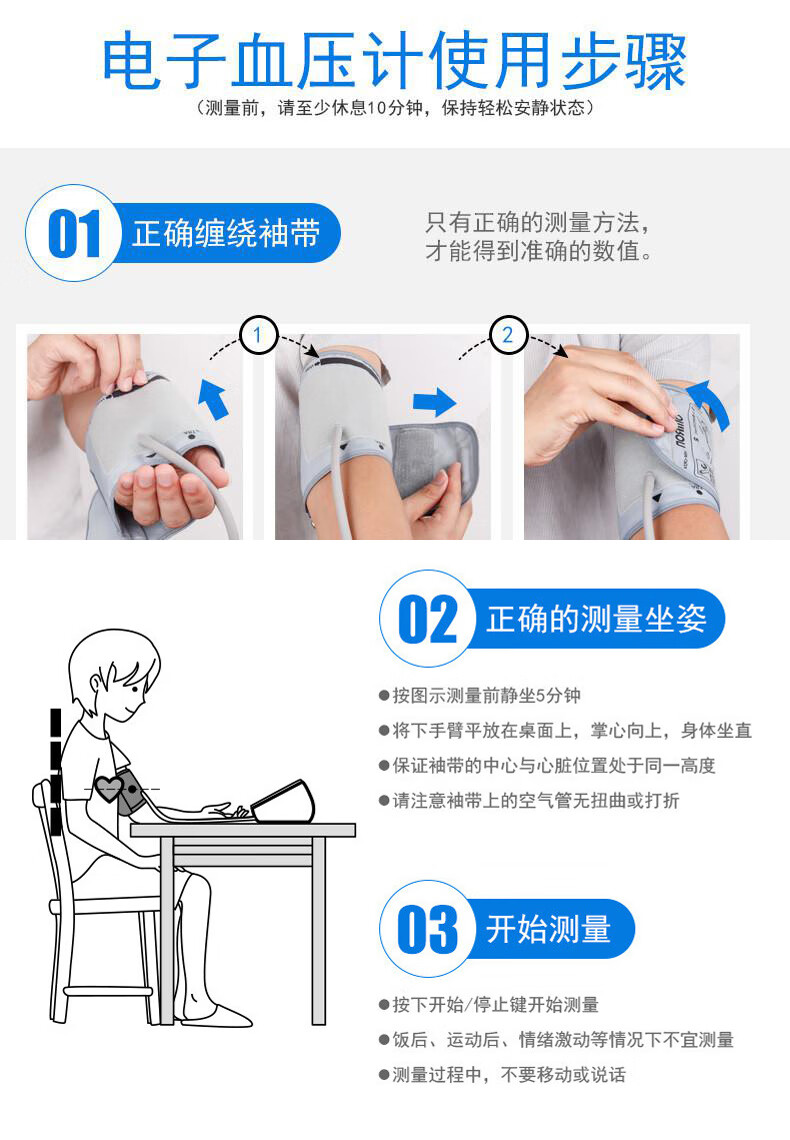 电子血压计使用步骤
（测量前，请至少休息10分钟，保持轻松安静状态）

01 正确缠绕袖带

只有正确的测量方法，才能得到准确的数值。

1

2

02 正确的测量坐姿

●按图示测量前静坐5分钟
●将下手臂平放在桌面上，掌心向上，身体坐直
●保证袖带的中心与心脏位置处于同一高度
●请注意袖带上的空气管无扭曲或打折

03 开始测量

●按下开始/停止键开始测量
●饭后、运动后、情绪激动等情况下不宜测量
●测量过程中，不要移动或说话