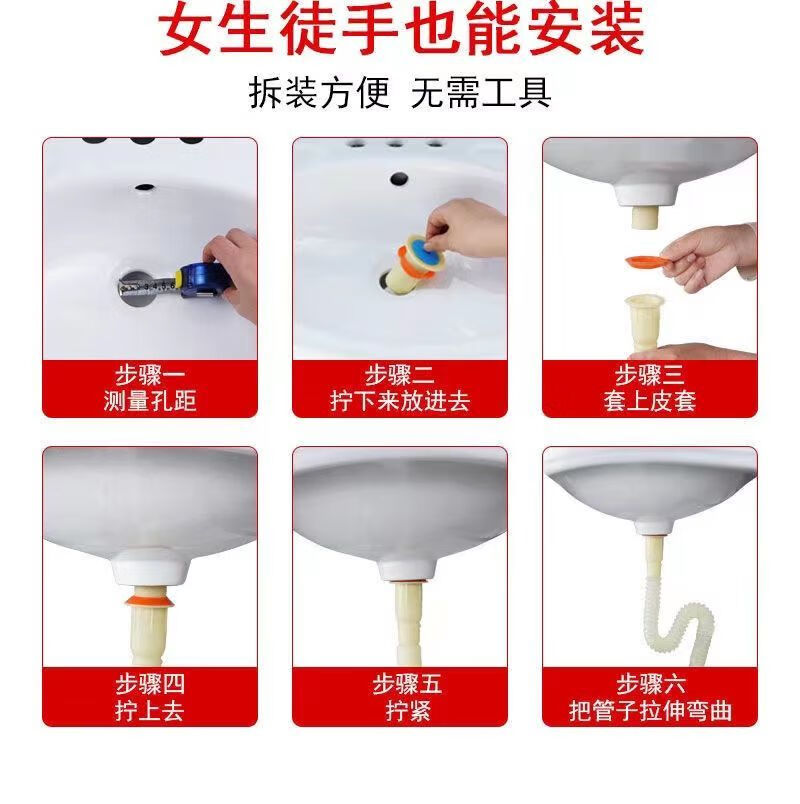 女生徒手也能安装

拆装方便 无需工具

步骤一
测量孔距

步骤二
拧下来放进去

步骤三
套上皮套

步骤四
拧上去

步骤五
拧紧

步骤六
把管子拉伸弯曲