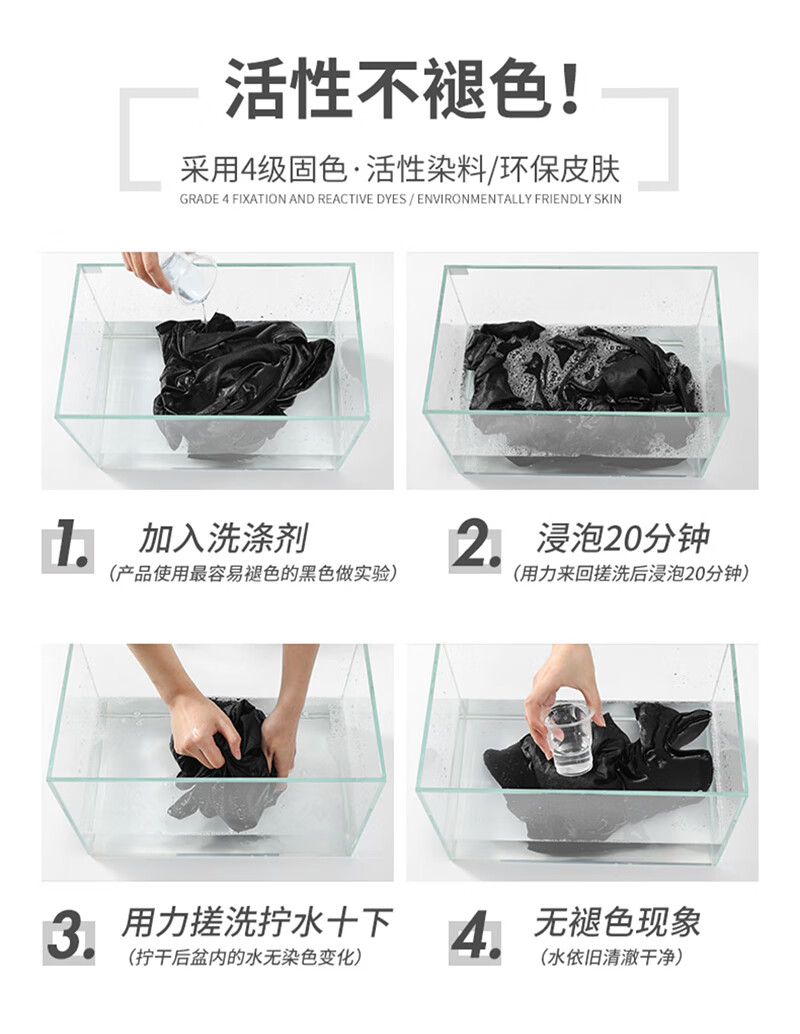 活性不褪色！

采用4级固色·活性染料/环保皮肤

GRADE 4 FIXATION AND REACTIVE DYES / ENVIRONMENTALLY FRIENDLY SKIN

1. 加入洗涤剂
（产品使用最容易褪色的黑色做实验）

2. 浸泡20分钟
（用力来回搓洗后浸泡20分钟）

3. 用力搓洗拧水十下
（拧干后盆内的水无染色变化）

4. 无褪色现象
（水依旧清澈干净）