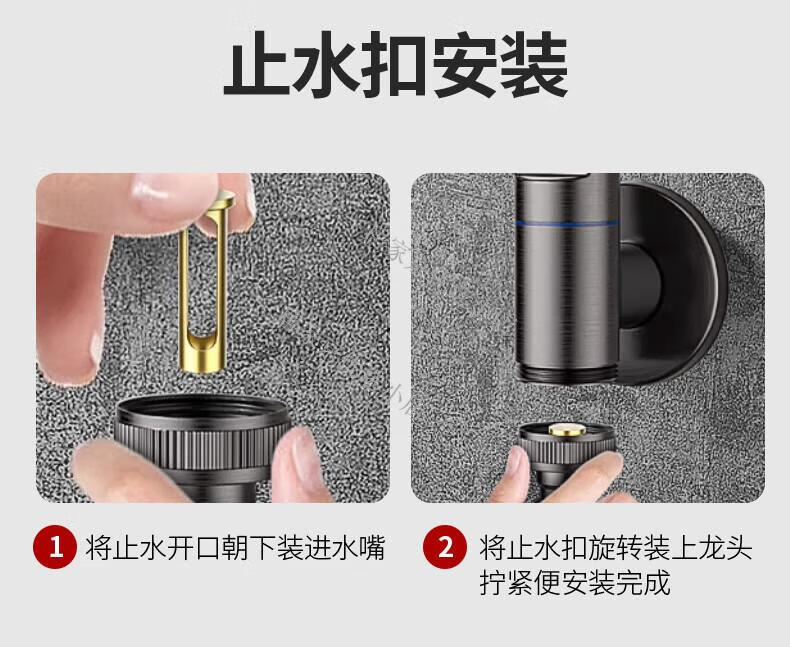 止水扣安装

1 将止水开口朝下装进水嘴

2 将止水扣旋转装上龙头拧紧便安装完成