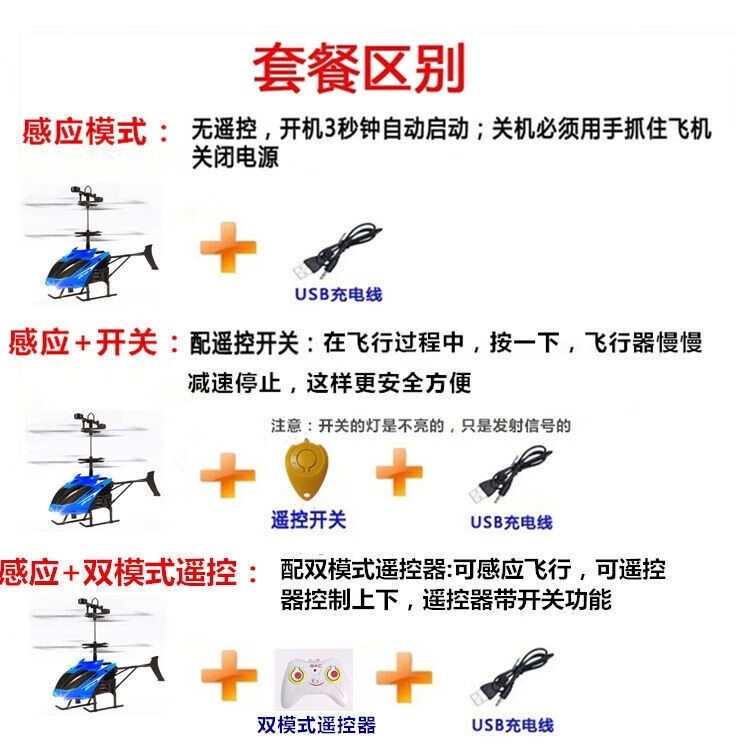 套餐区别

感应模式： 无遥控，开机3秒钟自动启动；关机必须用手抓住飞机关闭电源

USB充电线

感应+开关：配遥控开关：在飞行过程中，按一下，飞行器慢慢减速停止，这样更安全方便

注意：开关的灯是不亮的，只是发射信号的

遥控开关

USB充电线

感应+双模式遥控： 配双模式遥控器:可感应飞行，可遥控器控制上下，遥控器带开关功能

双模式遥控器

USB充电线