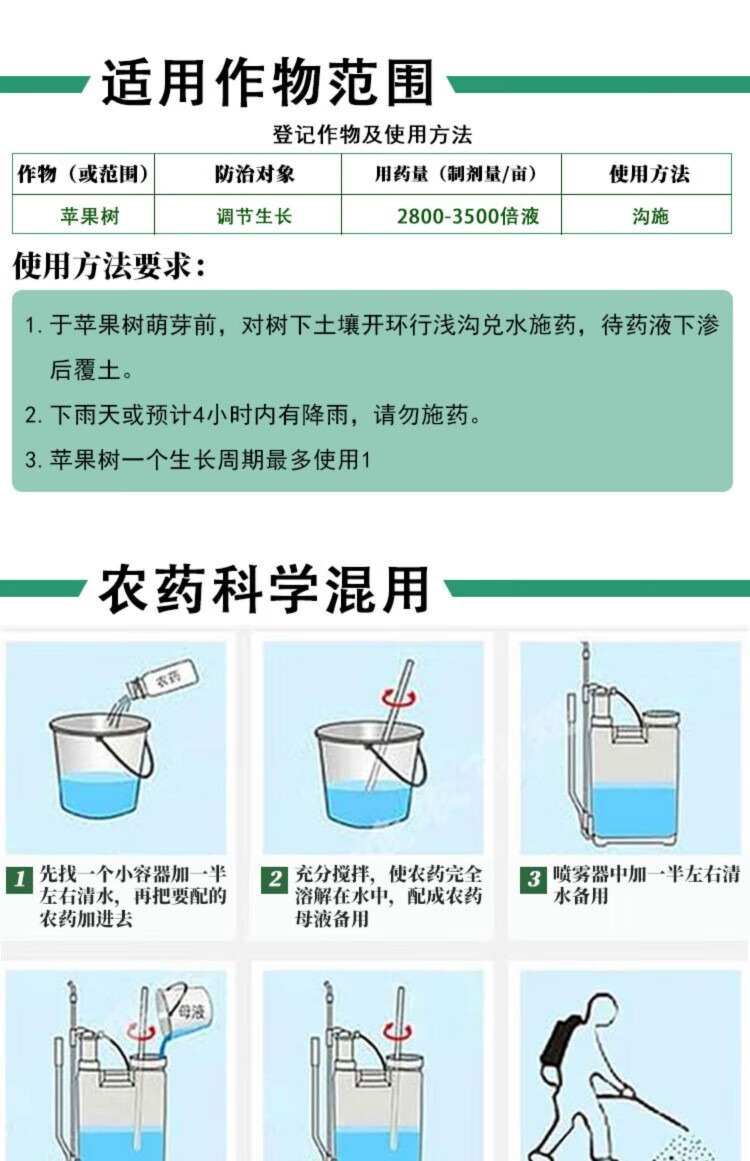 适用作物范围

登记作物及使用方法

| 作物（或范围） | 防治对象 | 用药量（制剂量/亩） | 使用方法 |
|---|---|---|---|
| 苹果树 | 调节生长 | 2800-3500倍液 | 沟施 |

使用方法要求：

1. 于苹果树萌芽前，对树下土壤开环行浅沟兑水施药，待药液下渗后覆土。

2. 下雨天或预计4小时内有降雨，请勿施药。

3. 苹果树一个生长周期最多使用1

农药科学混用

农药

1 先找一个小容器加一半左右清水，再把要配的农药加进去

2 充分搅拌，使农药完全溶解在水中，配成农药母液备用

3 喷雾器中加一半左右清水备用

母液