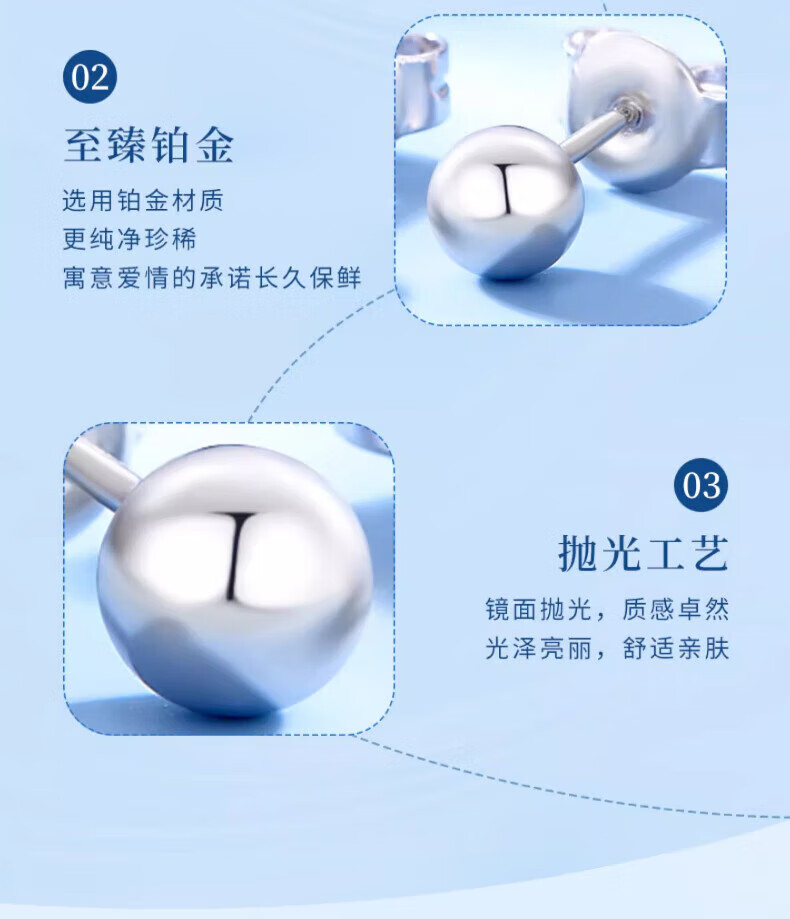 02

至臻铂金

选用铂金材质
更纯净珍稀
寓意爱情的承诺长久保鲜

03

抛光工艺

镜面抛光，质感卓然
光泽亮丽，舒适亲肤