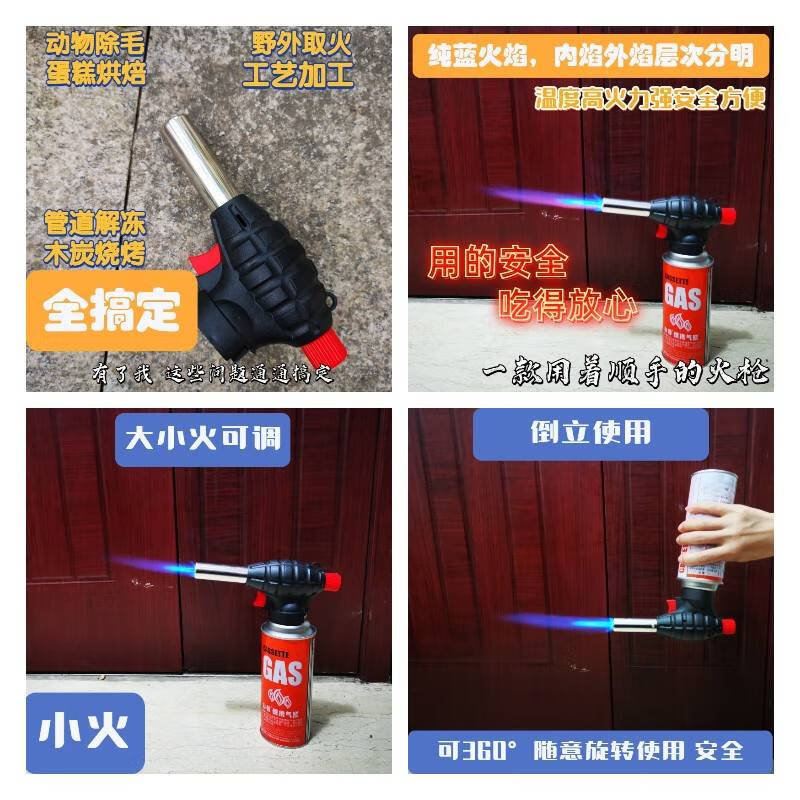 动物除毛
蛋糕烘焙

野外取火
工艺加工

管道解冻
木炭烧烤

全搞定

有了我 这些问题通通搞定

纯蓝火焰，内焰外焰层次分明

温度高火力强安全方便

用的安全
吃得放心

CASSETTE
GAS

一款用着顺手的火枪

大小火可调

CASSETTE
GAS

小火

倒立使用

可360° 随意旋转使用 安全