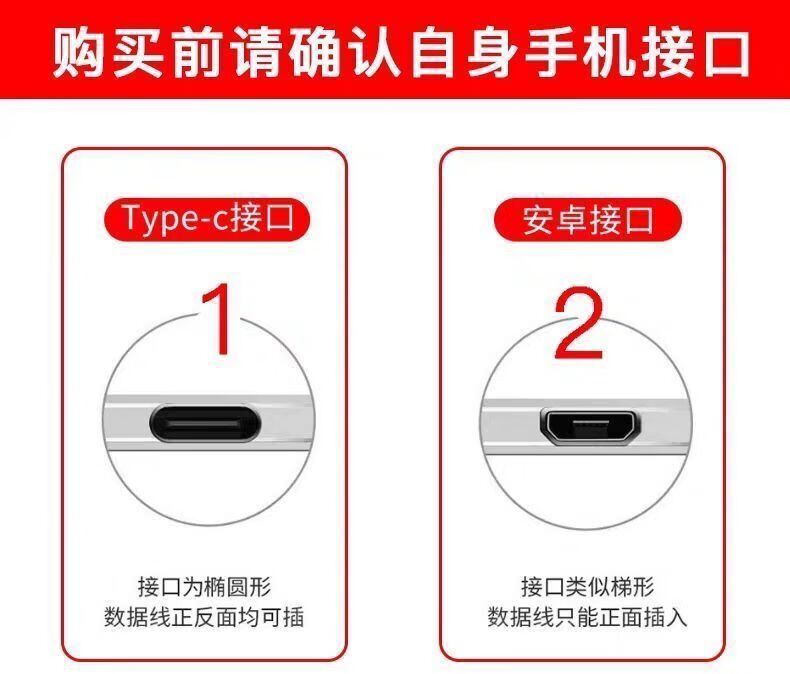 购买前请确认自身手机接口

Type-c接口

1

接口为椭圆形
数据线正反面均可插

安卓接口

2

接口类似梯形
数据线只能正面插入