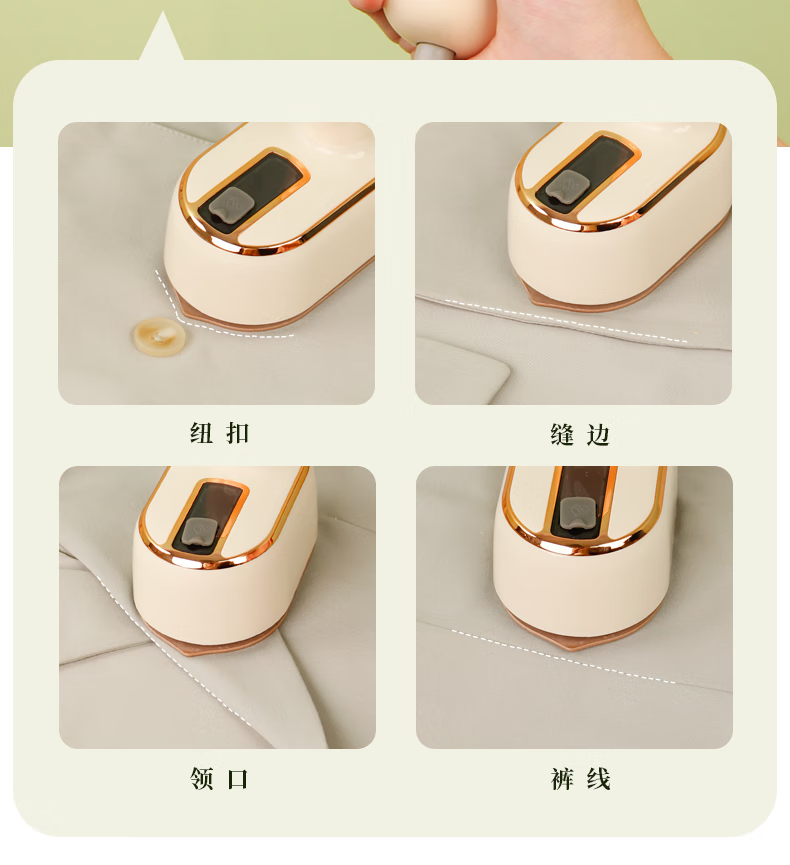 纽扣

缝边

领口

裤线