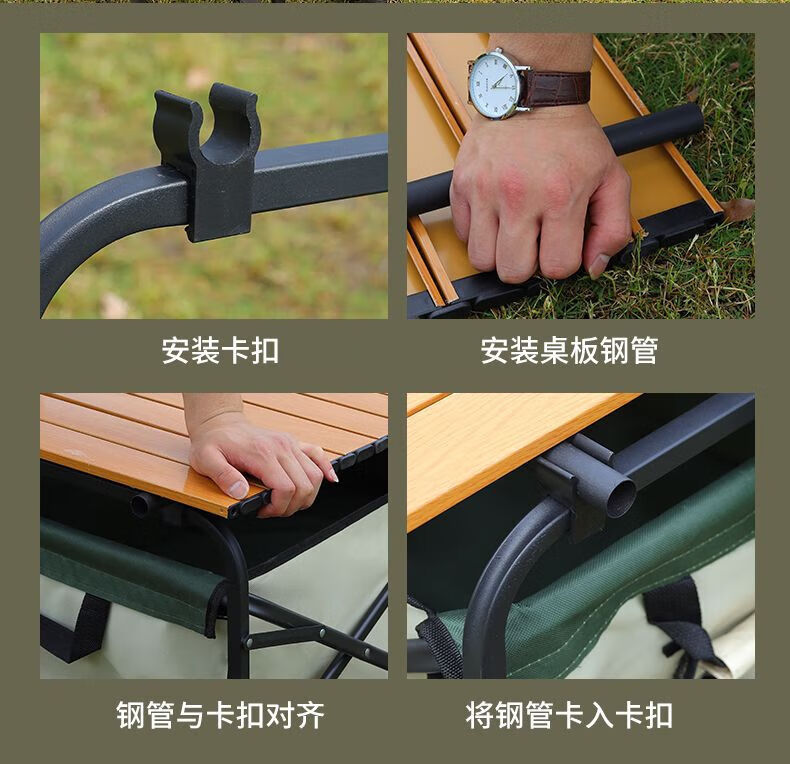 安装卡扣

安装桌板钢管

钢管与卡扣对齐

将钢管卡入卡扣