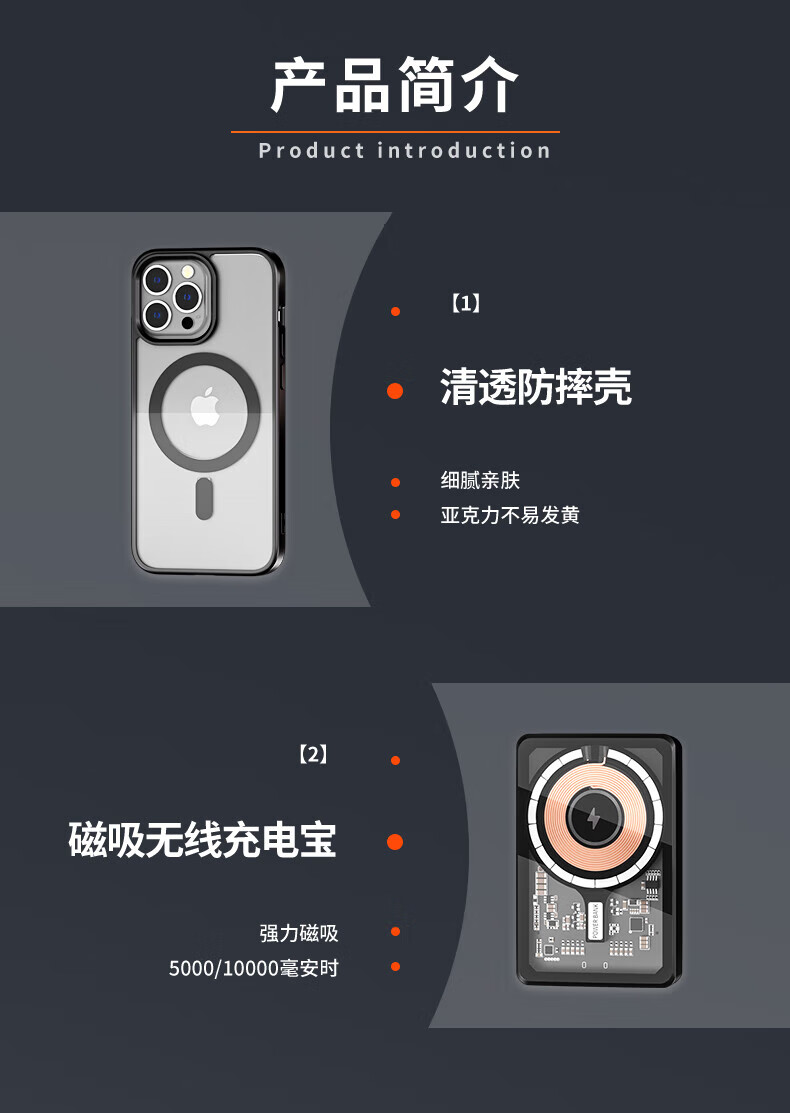 产品简介

Product introduction

【1】

清透防摔壳

细腻亲肤

亚克力不易发黄

【2】

磁吸无线充电宝

强力磁吸

5000/10000毫安时

POWER BANK