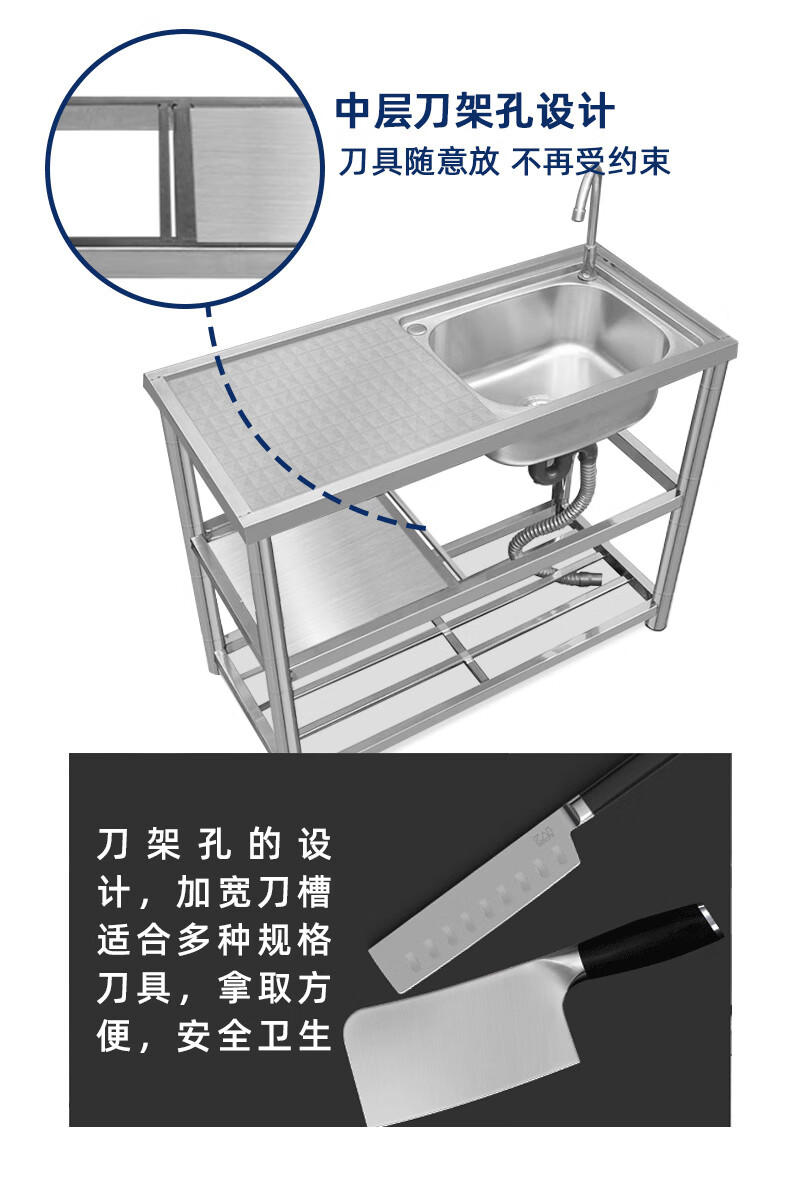 中层刀架孔设计
刀具随意放 不再受约束

刀架孔的设计，加宽刀槽适合多种规格刀具，拿取方便，安全卫生