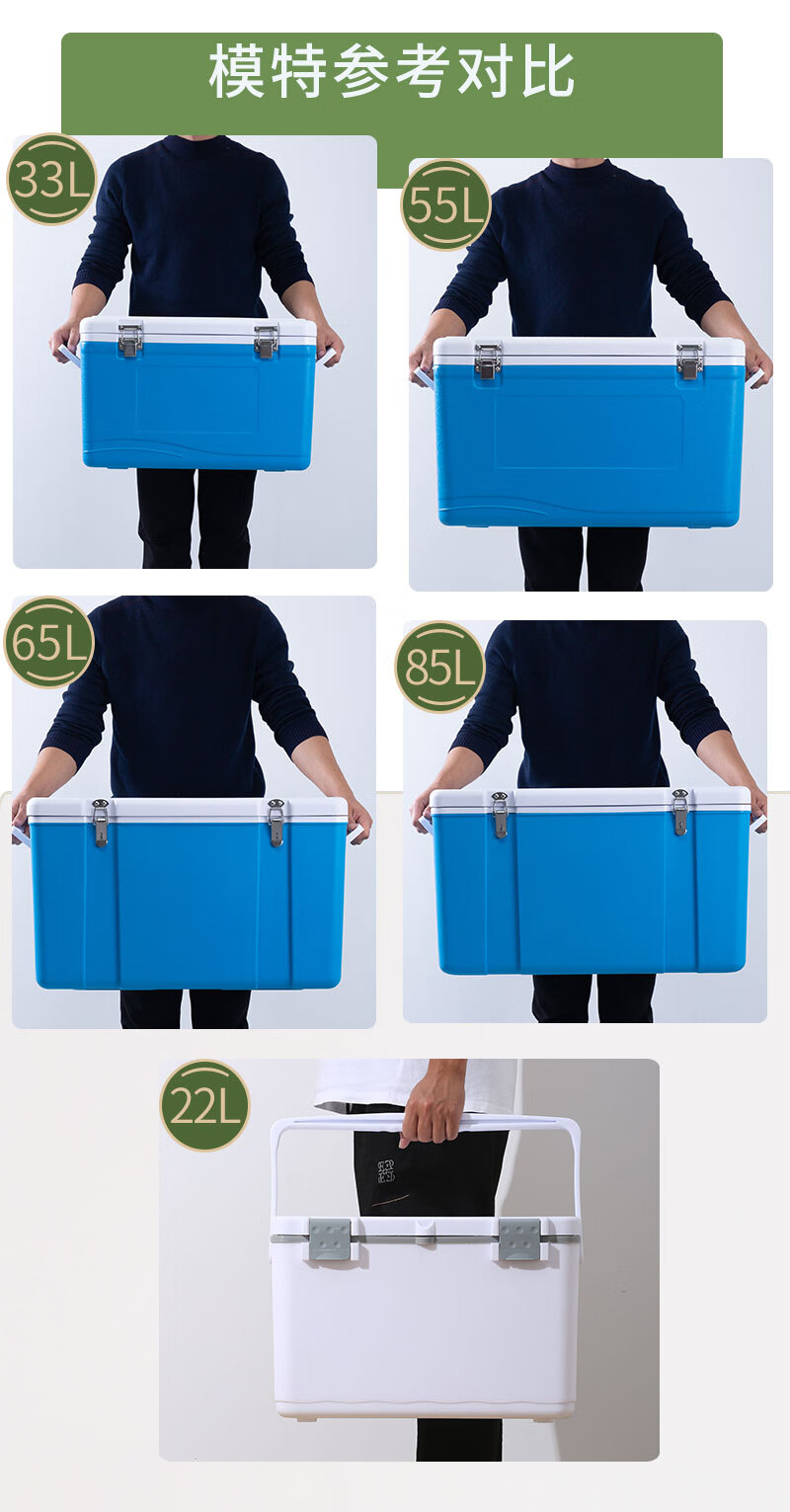 模特参考对比

33L

55L

65L

85L

22L