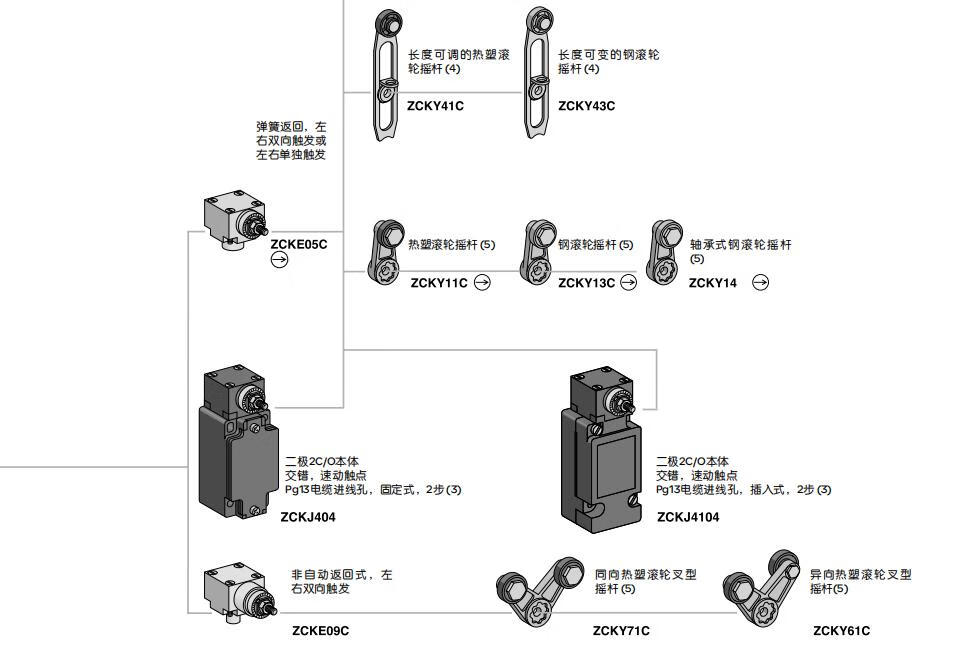 长度可调的热塑滚轮摇杆 (4)

ZCKY41C

长度可变的钢滚轮摇杆 (4)

ZCKY43C

弹簧返回，左右双向触发或左右单独触发

ZCKE05C

热塑滚轮摇杆 (5)

ZCKY11C

钢滚轮摇杆 (5)

ZCKY13C

轴承式钢滚轮摇杆 (5)

ZCKY14

二极2C/O本体
交错，速动触点
Pg13电缆进线孔，固定式，2步 (3)

ZCKJ404

二极2C/O本体
交错，速动触点
Pg13电缆进线孔，插入式，2步 (3)

ZCKJ4104

非自动返回式，左右双向触发

ZCKE09C

同向热塑滚轮叉型摇杆 (5)

ZCKY71C

异向热塑滚轮叉型摇杆 (5)

ZCKY61C