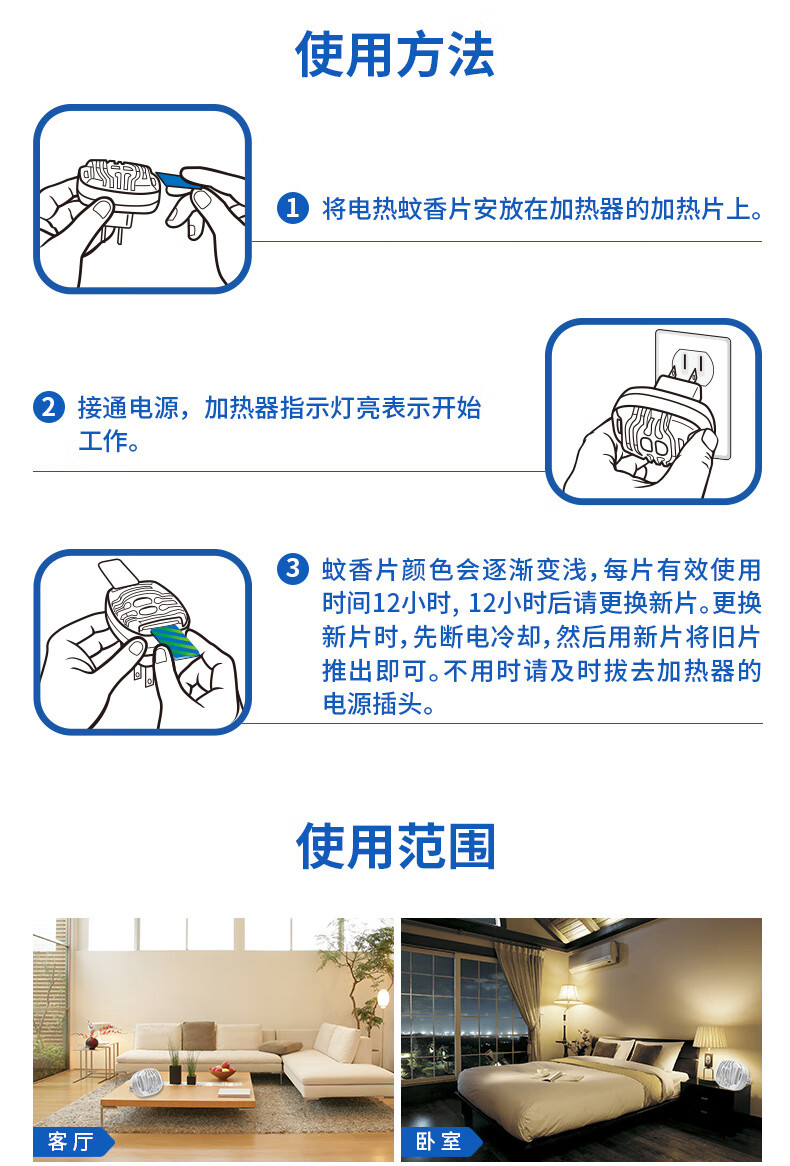 使用方法

1 将电热蚊香片安放在加热器的加热片上。

2 接通电源，加热器指示灯亮表示开始工作。

3 蚊香片颜色会逐渐变浅，每片有效使用时间12小时，12小时后请更换新片。更换新片时，先断电冷却，然后用新片将旧片推出即可。不用时请及时拔去加热器的电源插头。

使用范围

客厅

卧室