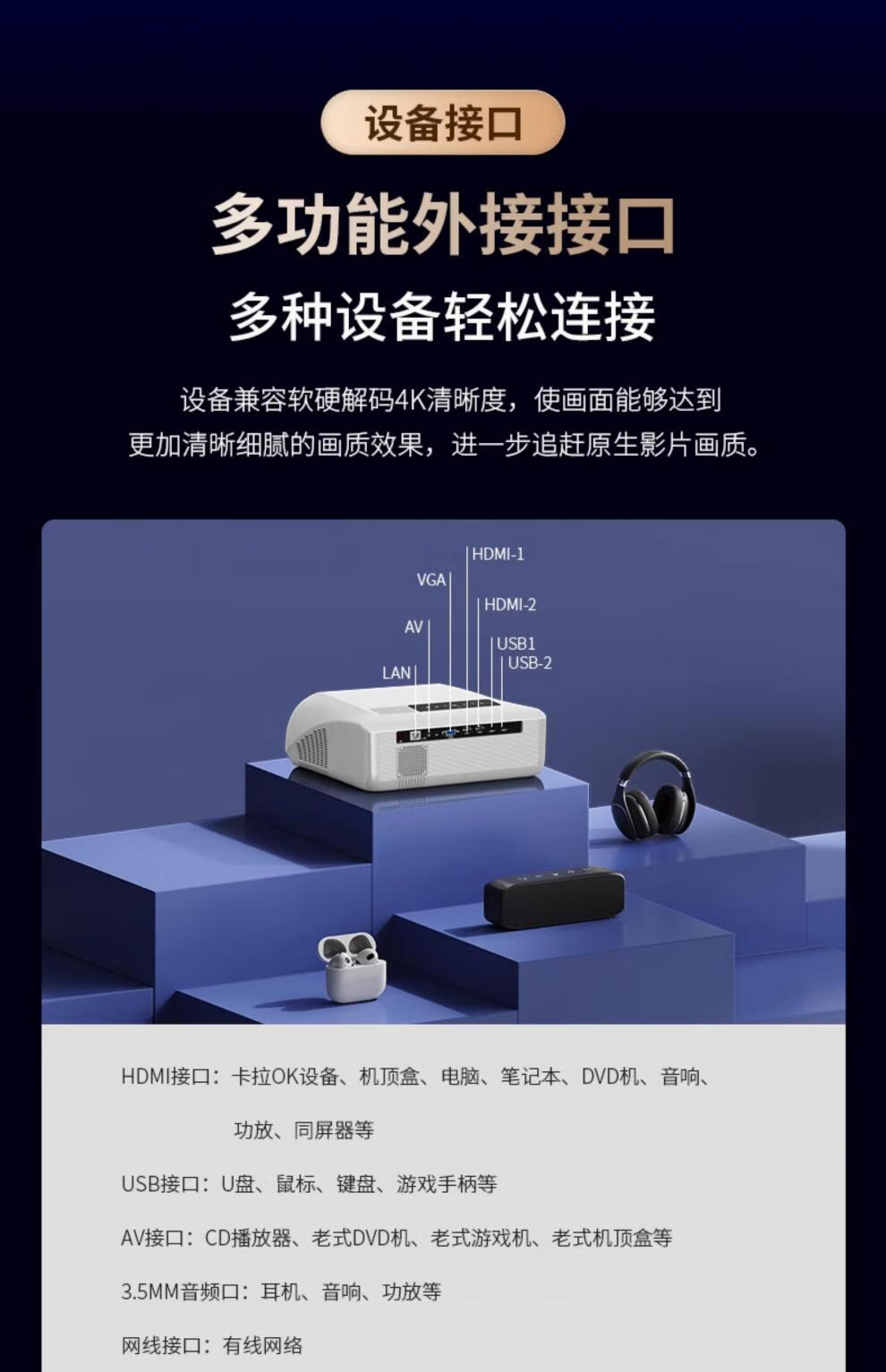 设备接口

多功能外接接口

多种设备轻松连接

设备兼容软硬解码4K清晰度，使画面能够达到更加清晰细腻的画质效果，进一步追赶原生影片画质。

HDMI-1
VGA
HDMI-2
AV
USB1
USB-2
LAN

HDMI接口：卡拉OK设备、机顶盒、电脑、笔记本、DVD机、音响、功放、同屏器等

USB接口：U盘、鼠标、键盘、游戏手柄等

AV接口：CD播放器、老式DVD机、老式游戏机、老式机顶盒等

3.5MM音频口：耳机、音响、功放等

网线接口：有线网络