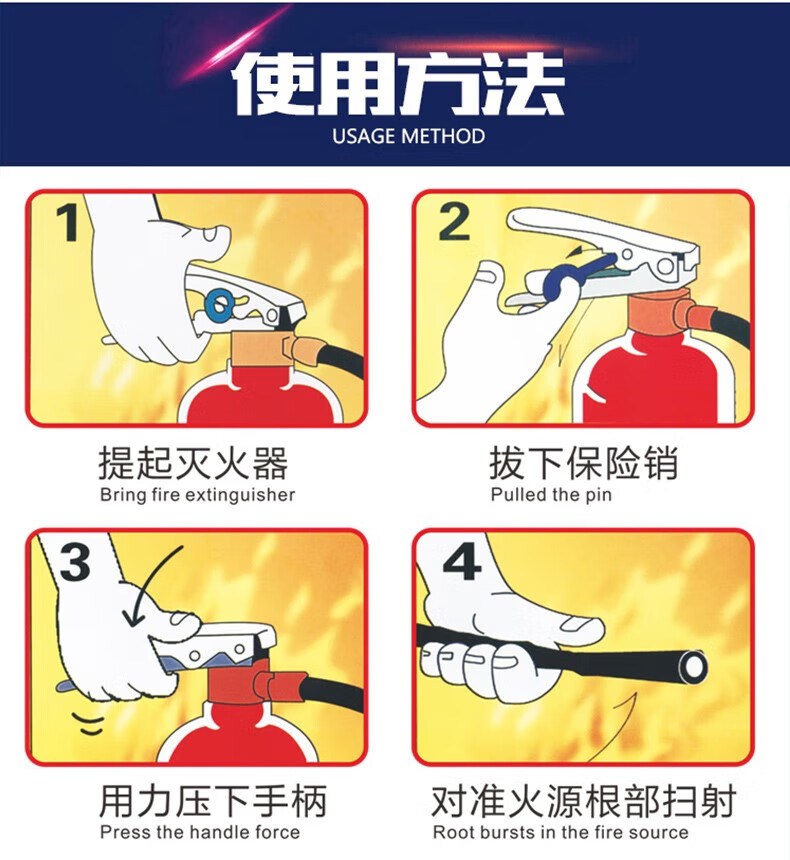 使用方法
USAGE METHOD

1

提起灭火器
Bring fire extinguisher

2

拔下保险销
Pulled the pin

3

用力压下手柄
Press the handle force

4

对准火源根部扫射
Root bursts in the fire source