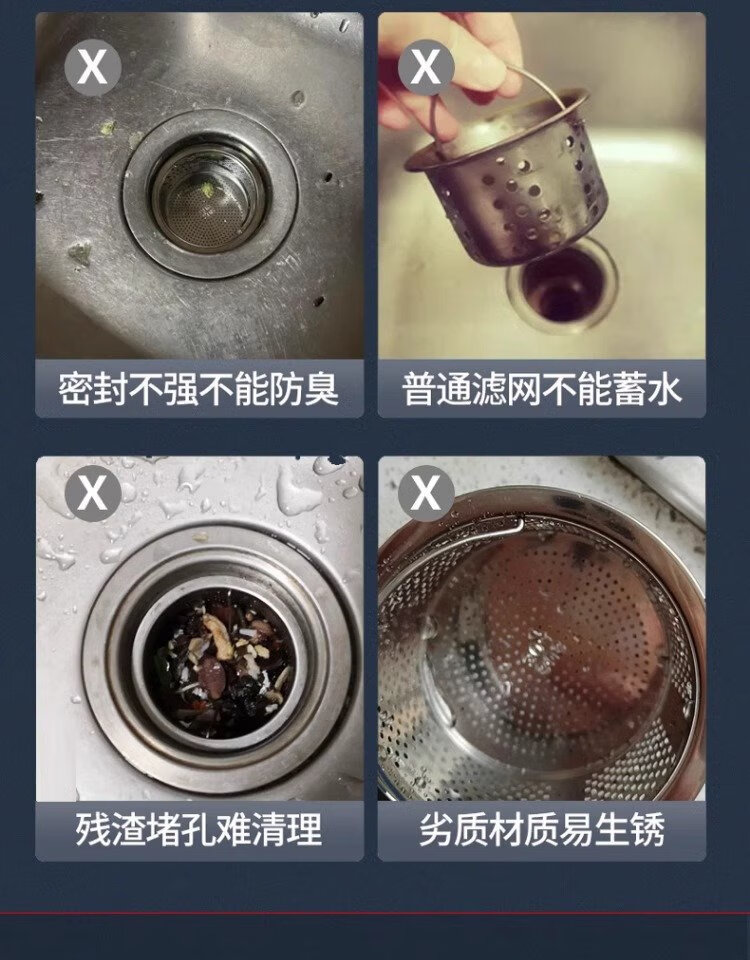 X
密封不强不能防臭

X
普通滤网不能蓄水

X
残渣堵孔难清理

X
劣质材质易生锈