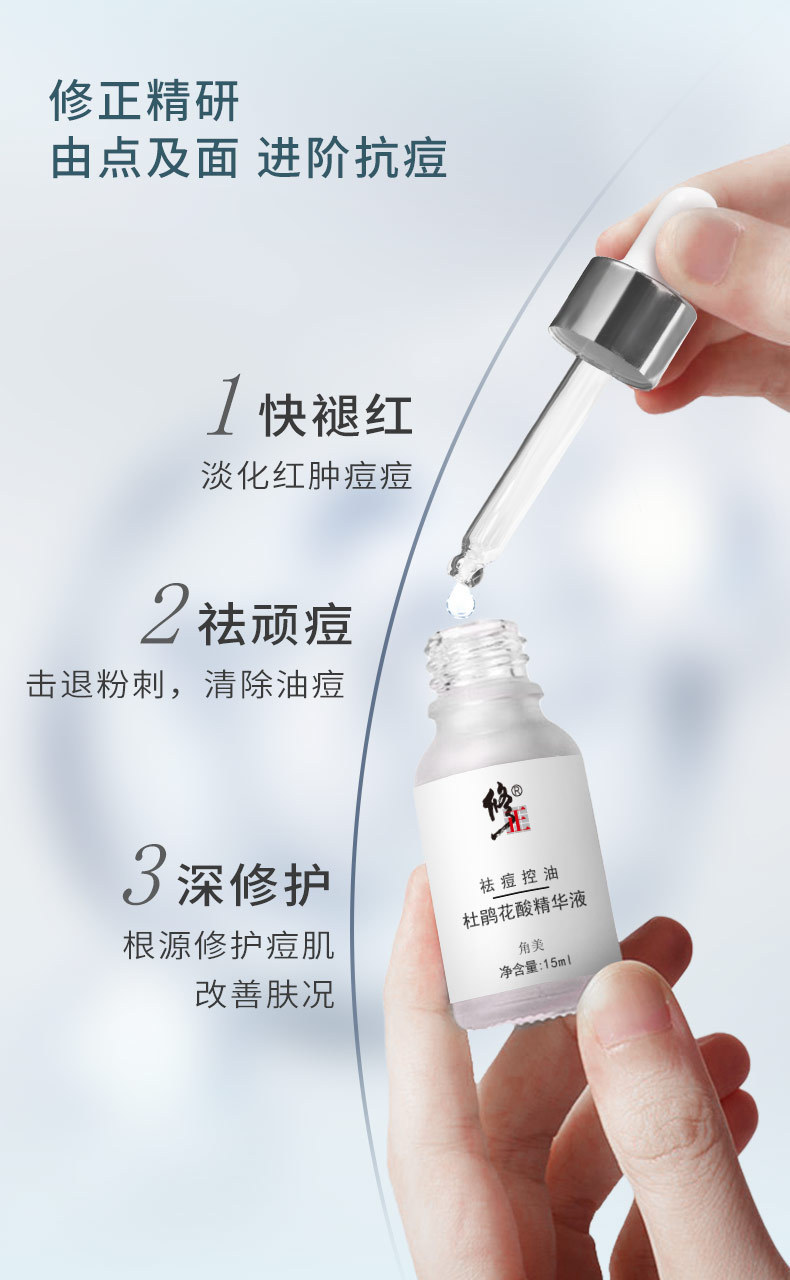 修正精研
由点及面 进阶抗痘

1 快褪红
淡化红肿痘痘

2 祛顽痘
击退粉刺，清除油痘

3 深修护
根源修护痘肌
改善肤况

修正®

祛痘控油
杜鹃花酸精华液
角美
净含量:15ml