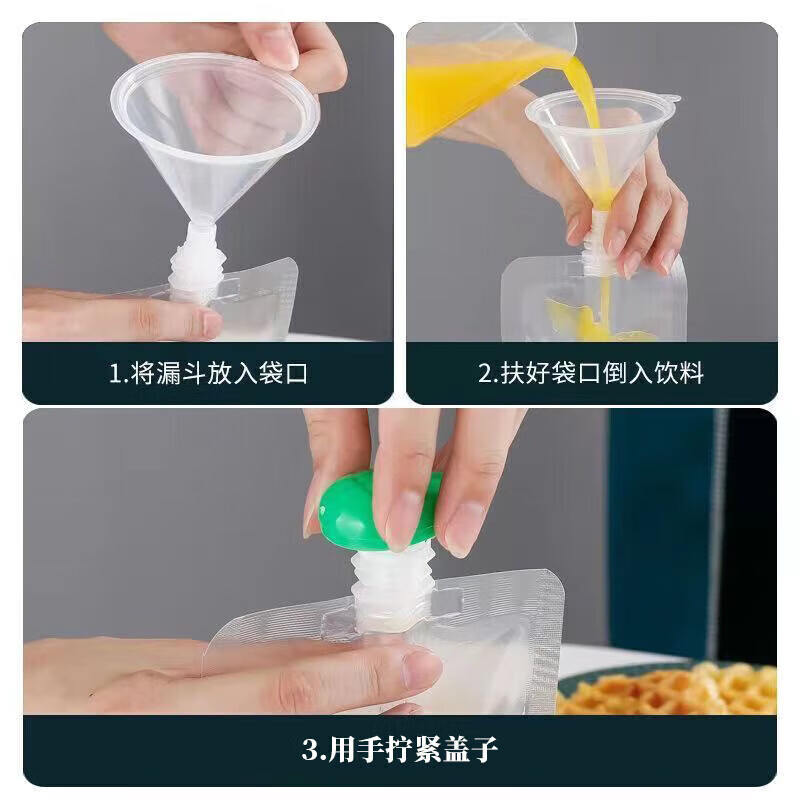 1.将漏斗放入袋口

2.扶好袋口倒入饮料

3.用手拧紧盖子