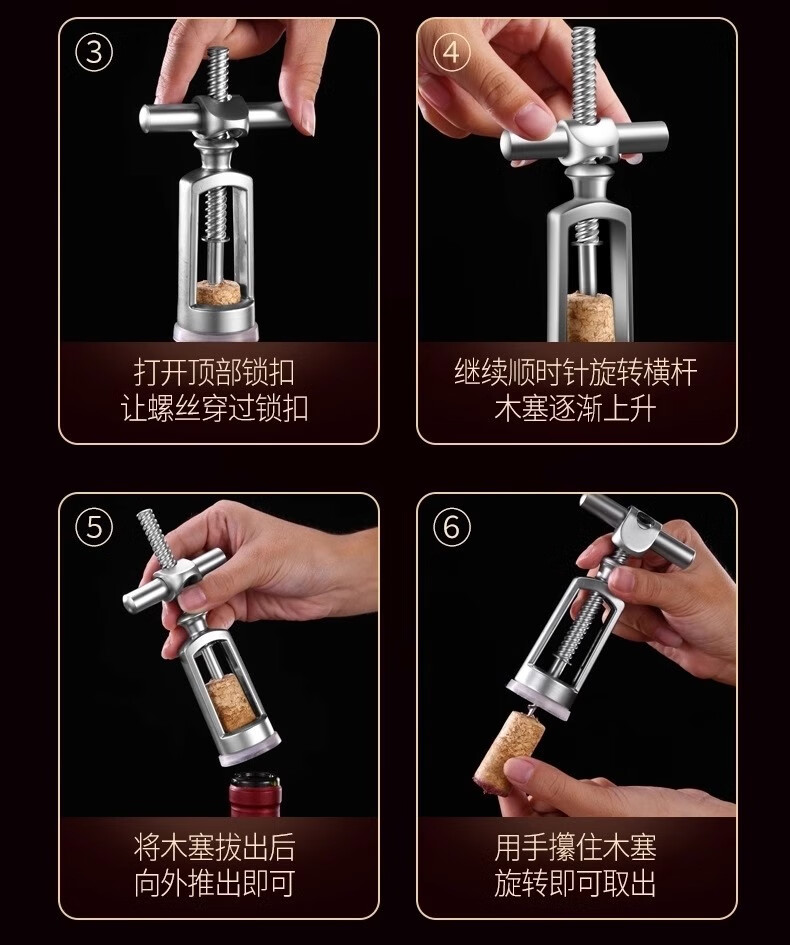 ③

打开顶部锁扣
让螺丝穿过锁扣

④

继续顺时针旋转横杆
木塞逐渐上升

⑤

将木塞拔出后
向外推出即可

⑥

用手攥住木塞
旋转即可取出