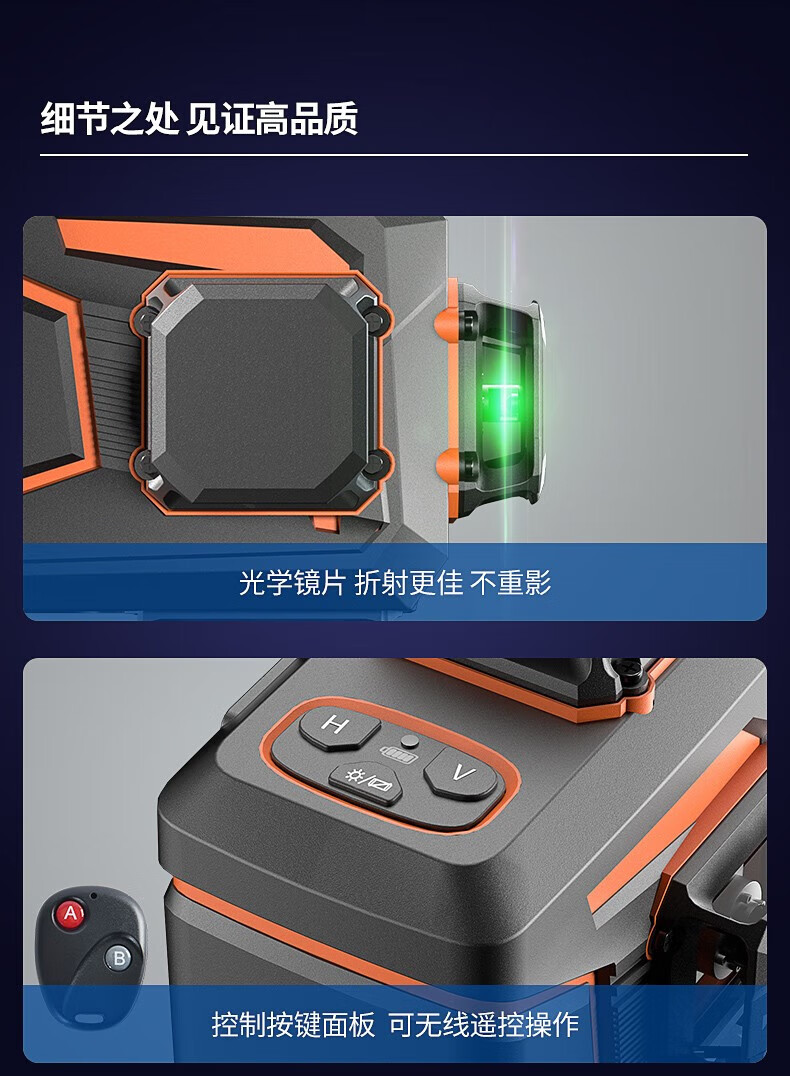 细节之处 见证高品质

光学镜片 折射更佳 不重影

H

V

A

B

控制按键面板 可无线遥控操作