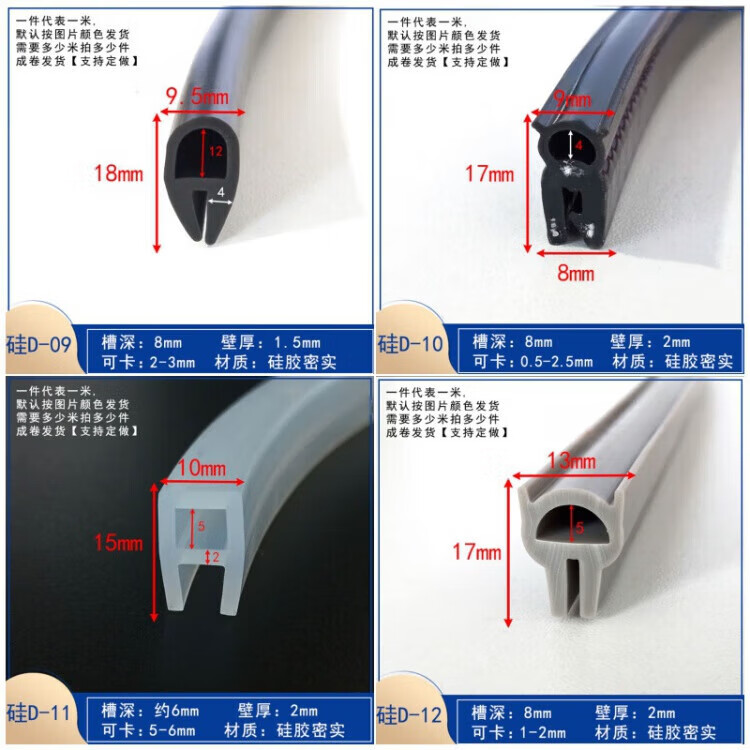 一件代表一米,
默认按图片颜色发货
需要多少米拍多少件
成卷发货【支持定做】

9.5mm
18mm
12
4

硅D-09
槽深：8mm 壁厚：1.5mm
可卡：2-3mm 材质：硅胶密实

一件代表一米,
默认按图片颜色发货
需要多少米拍多少件
成卷发货【支持定做】

9mm
17mm
4
8mm

硅D-10
槽深：8mm 壁厚：2mm
可卡：0.5-2.5mm 材质：硅胶密实

一件代表一米,
默认按图片颜色发货
需要多少米拍多少件
成卷发货【支持定做】

10mm
15mm
5
2

硅D-11
槽深：约6mm 壁厚：2mm
可卡：5-6mm 材质：硅胶密实

一件代表一米,
默认按图片颜色发货
需要多少米拍多少件
成卷发货【支持定做】

13mm
17mm
5

硅D-12
槽深：8mm 壁厚：2mm
可卡：1-2mm 材质：硅胶密实