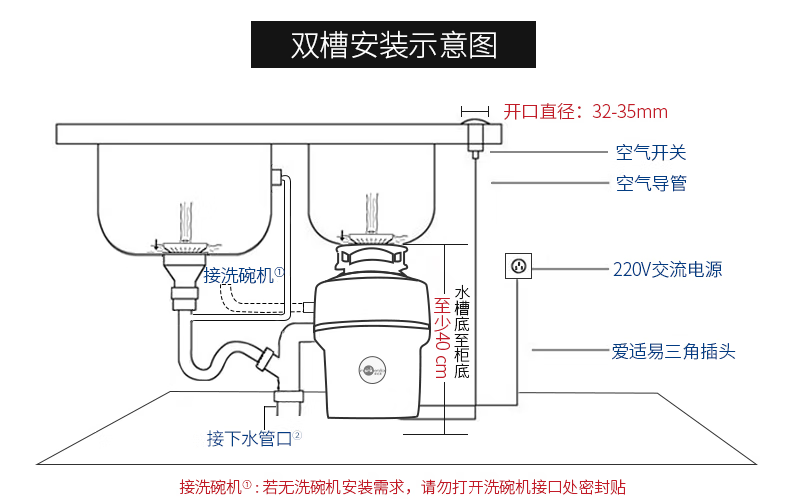 双槽安装示意图

开口直径：32-35mm

空气开关

空气导管

220V交流电源

爱适易三角插头

接洗碗机①

水槽底至柜底

至少40 cm

接下水管口②

接洗碗机①：若无洗碗机安装需求，请勿打开洗碗机接口处密封贴