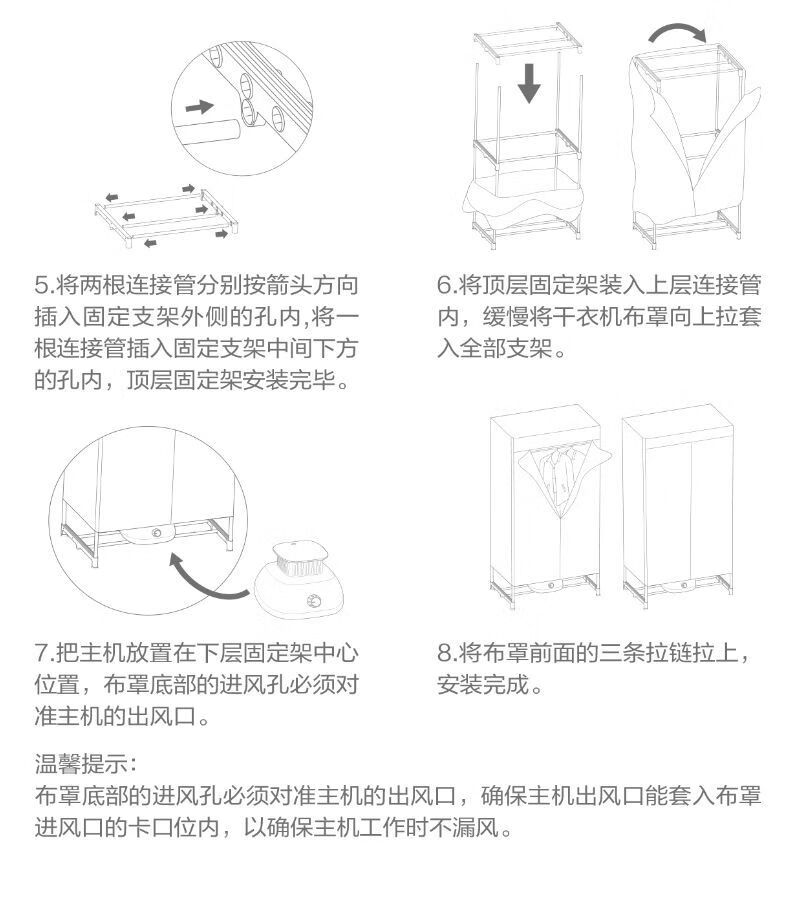 5.将两根连接管分别按箭头方向插入固定支架外侧的孔内,将一根连接管插入固定支架中间下方的孔内，顶层固定架安装完毕。

6.将顶层固定架装入上层连接管内，缓慢将干衣机布罩向上拉套入全部支架。

7.把主机放置在下层固定架中心位置，布罩底部的进风孔必须对准主机的出风口。

8.将布罩前面的三条拉链拉上，安装完成。

温馨提示:
布罩底部的进风孔必须对准主机的出风口，确保主机出风口能套入布罩进风口的卡口位内，以确保主机工作时不漏风。