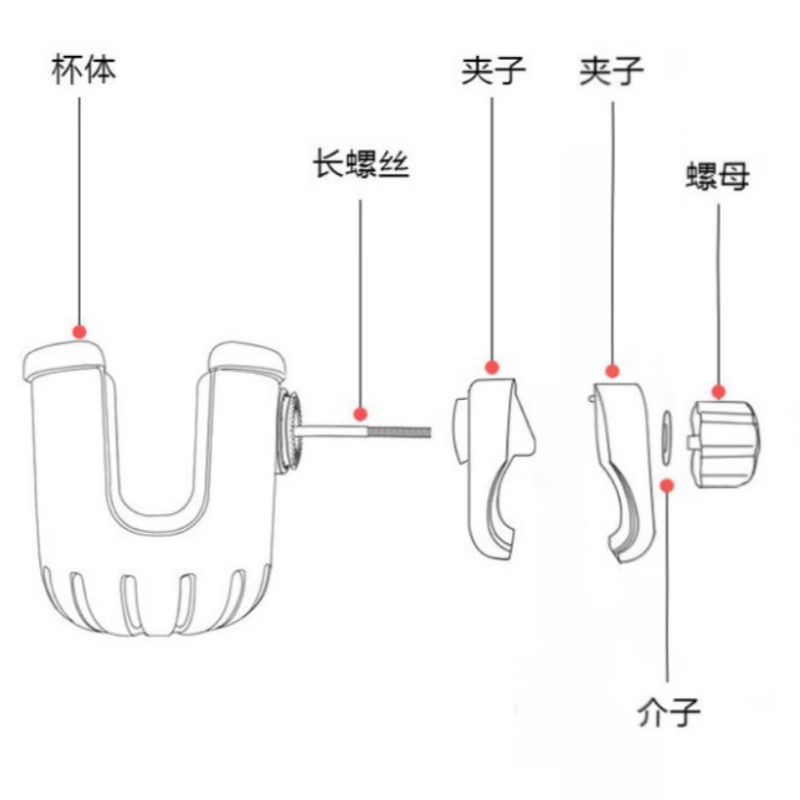 杯体

长螺丝

夹子

夹子

螺母

介子