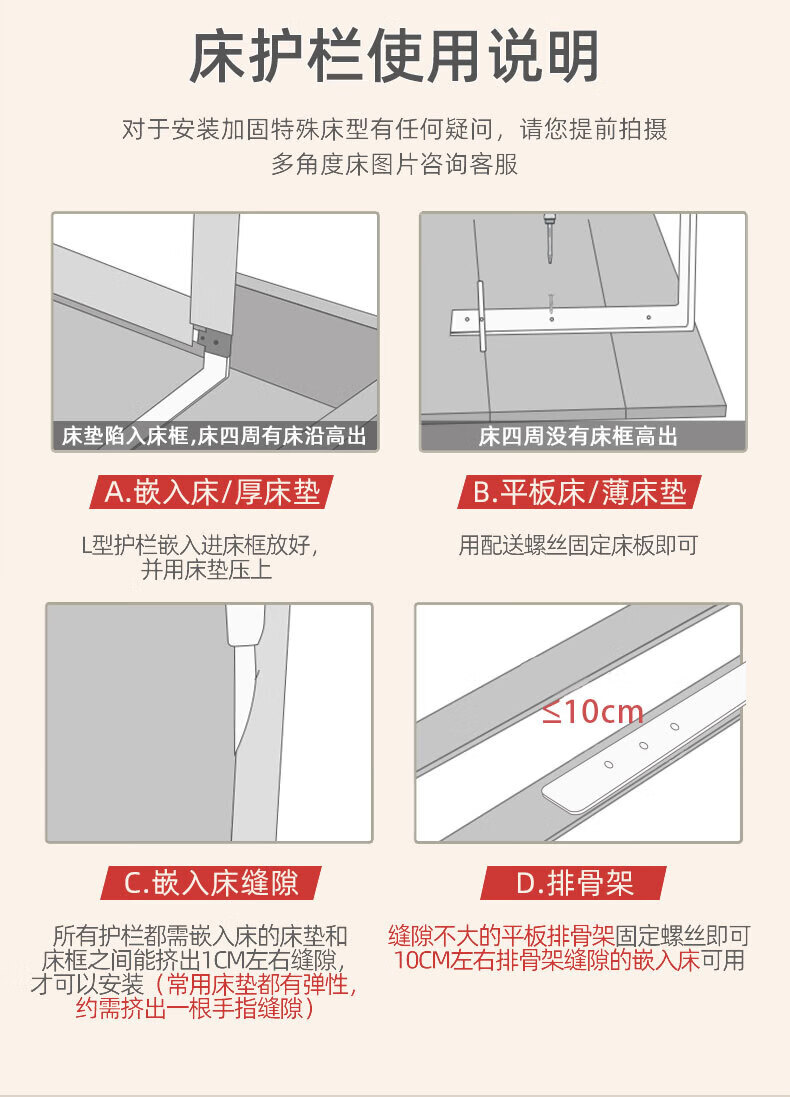 床护栏使用说明

对于安装加固特殊床型有任何疑问，请您提前拍摄多角度床图片咨询客服

床垫陷入床框,床四周有床沿高出

A.嵌入床/厚床垫

L型护栏嵌入进床框放好，并用床垫压上

床四周没有床框高出

B.平板床/薄床垫

用配送螺丝固定床板即可

C.嵌入床缝隙

所有护栏都需嵌入床的床垫和床框之间能挤出1CM左右缝隙，才可以安装（常用床垫都有弹性，约需挤出一根手指缝隙）

≤10cm

D.排骨架

缝隙不大的平板排骨架固定螺丝即可
10CM左右排骨架缝隙的嵌入床可用