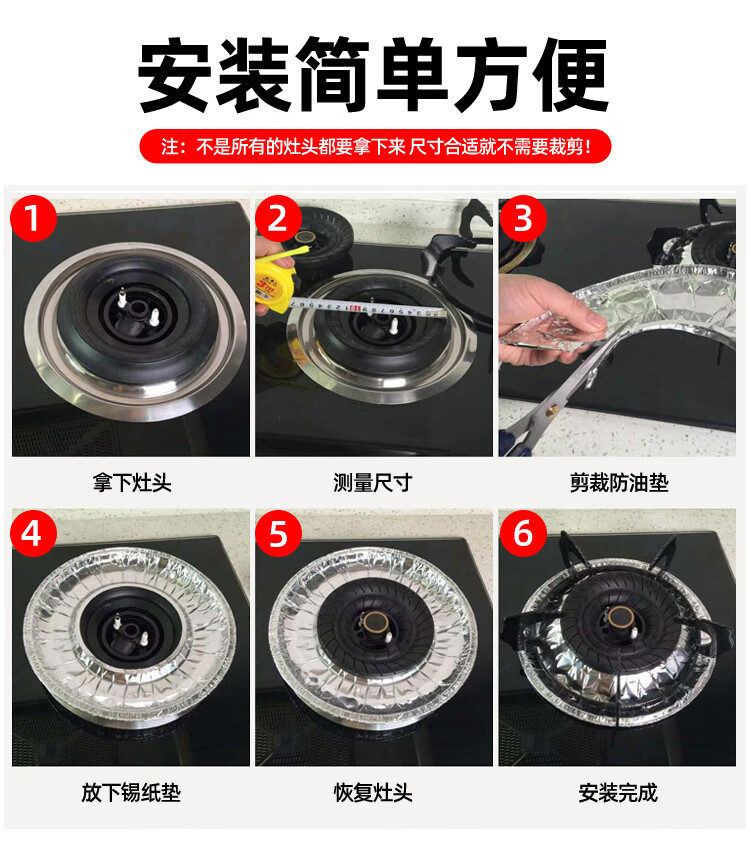 安装简单方便

注：不是所有的灶头都要拿下来 尺寸合适就不需要裁剪！

1

拿下灶头

2

测量尺寸

3

剪裁防油垫

4

放下锡纸垫

5

恢复灶头

6

安装完成