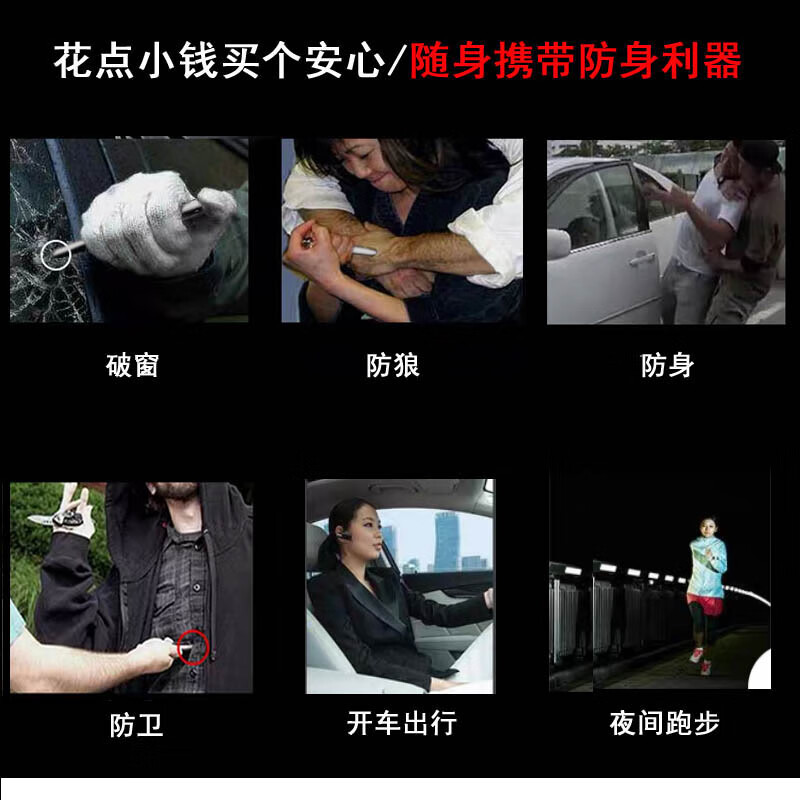 花点小钱买个安心/随身携带防身利器

破窗

防狼

防身

防卫

开车出行

夜间跑步