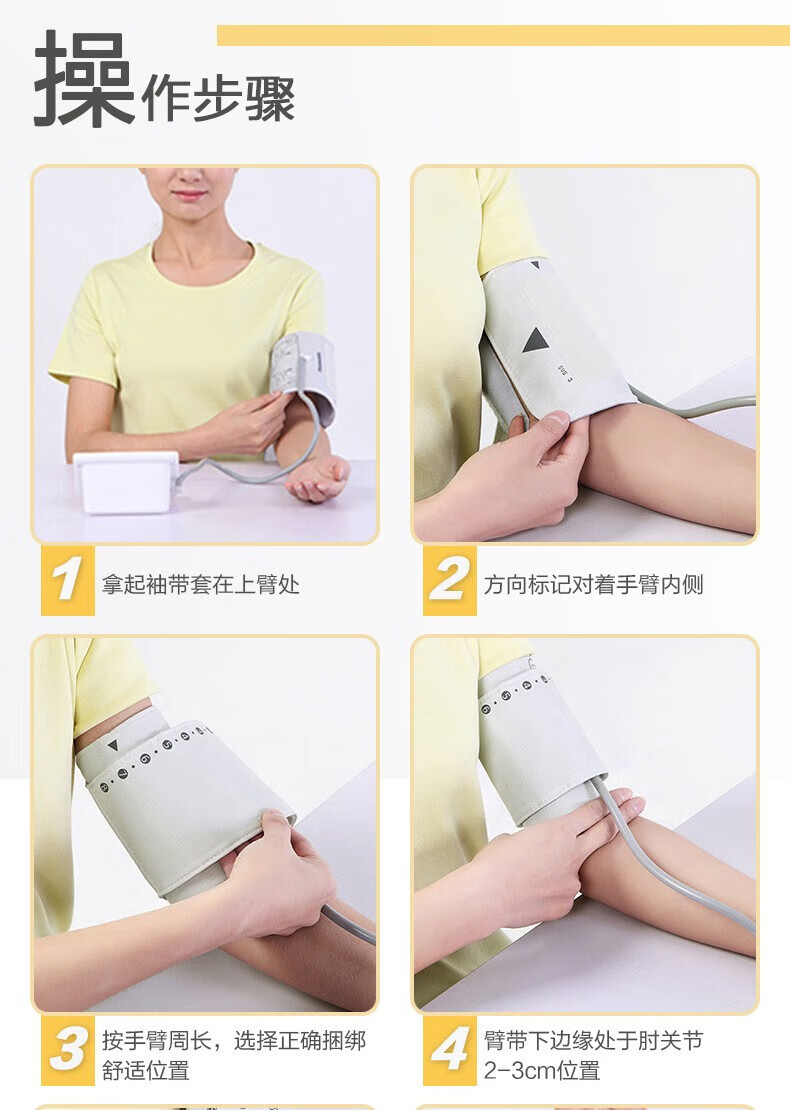 操作步骤

1 拿起袖带套在上臂处

2 方向标记对着手臂内侧

3 按手臂周长，选择正确捆绑舒适位置

4 臂带下边缘处于肘关节2-3cm位置