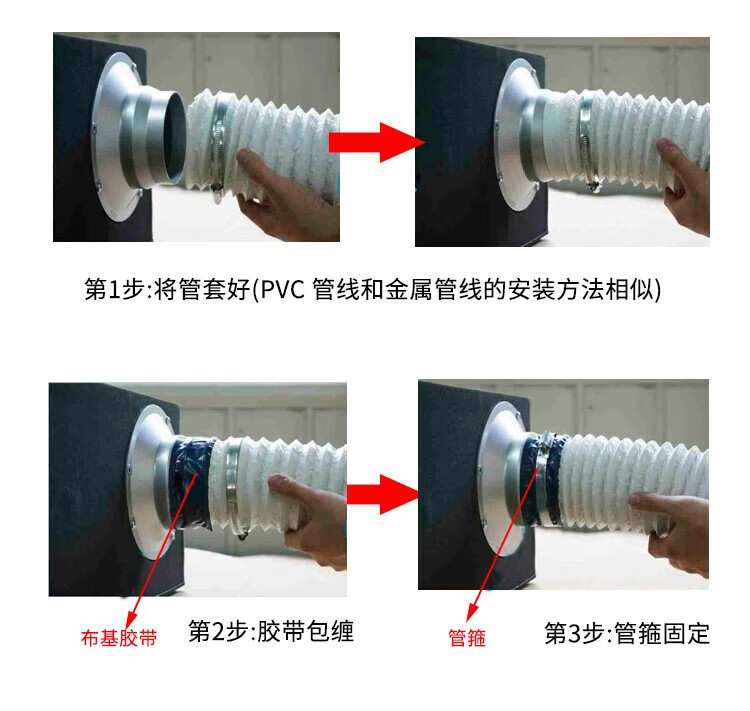 第1步:将管套好(PVC 管线和金属管线的安装方法相似)

布基胶带

第2步:胶带包缠

管箍

第3步:管箍固定