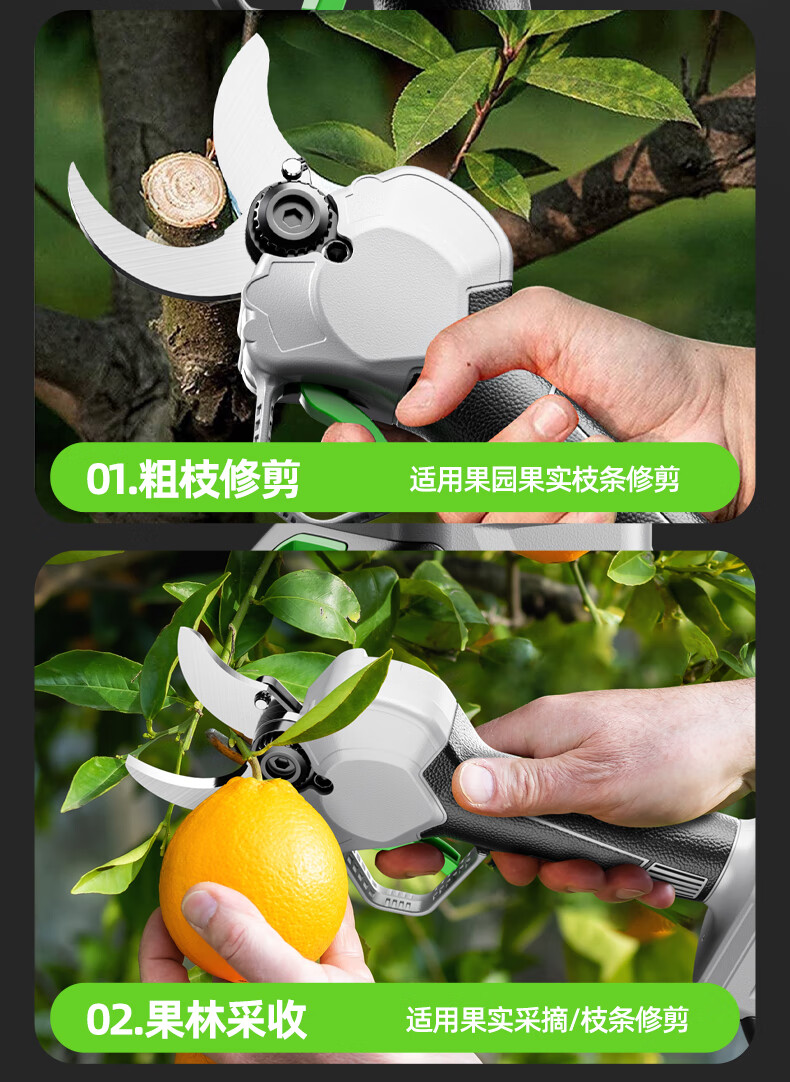 01.粗枝修剪
适用果园果实枝条修剪

02.果林采收
适用果实采摘/枝条修剪