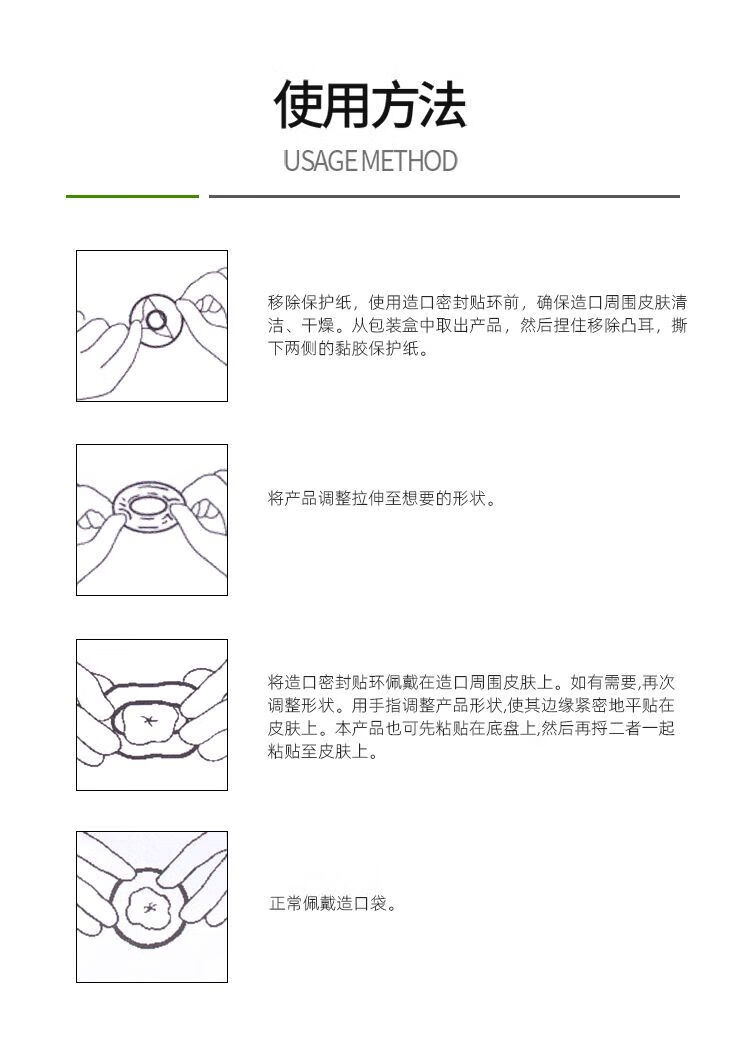 使用方法

USAGE METHOD

移除保护纸，使用造口密封贴环前，确保造口周围皮肤清洁、干燥。从包装盒中取出产品，然后捏住移除凸耳，撕下两侧的黏胶保护纸。

将产品调整拉伸至想要的形状。

将造口密封贴环佩戴在造口周围皮肤上。如有需要,再次调整形状。用手指调整产品形状,使其边缘紧密地平贴在皮肤上。本产品也可先粘贴在底盘上,然后再将二者一起粘贴至皮肤上。

正常佩戴造口袋。