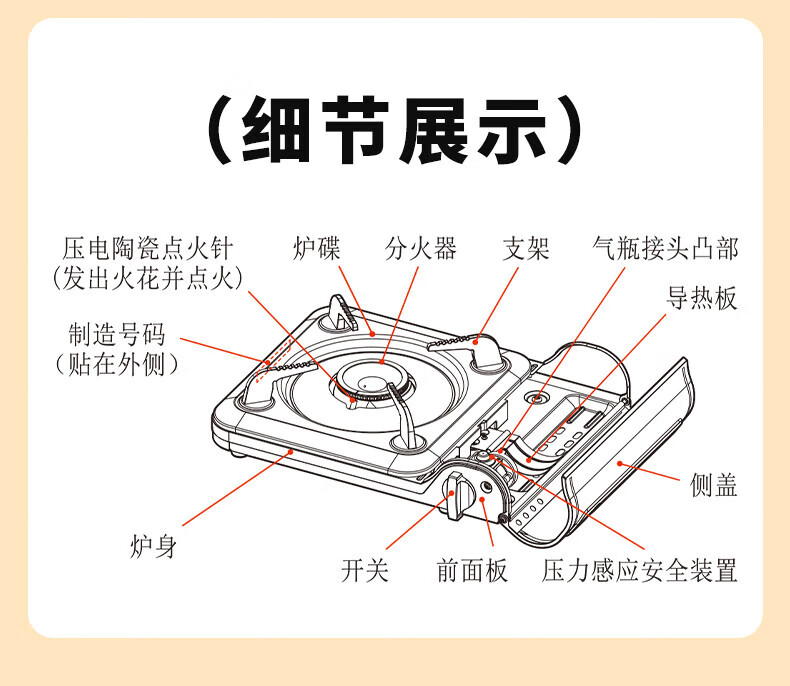 （细节展示）

压电陶瓷点火针
（发出火花并点火）

炉碟

分火器

支架

气瓶接头凸部

导热板

制造号码
（贴在外侧）

侧盖

炉身

开关

前面板

压力感应安全装置