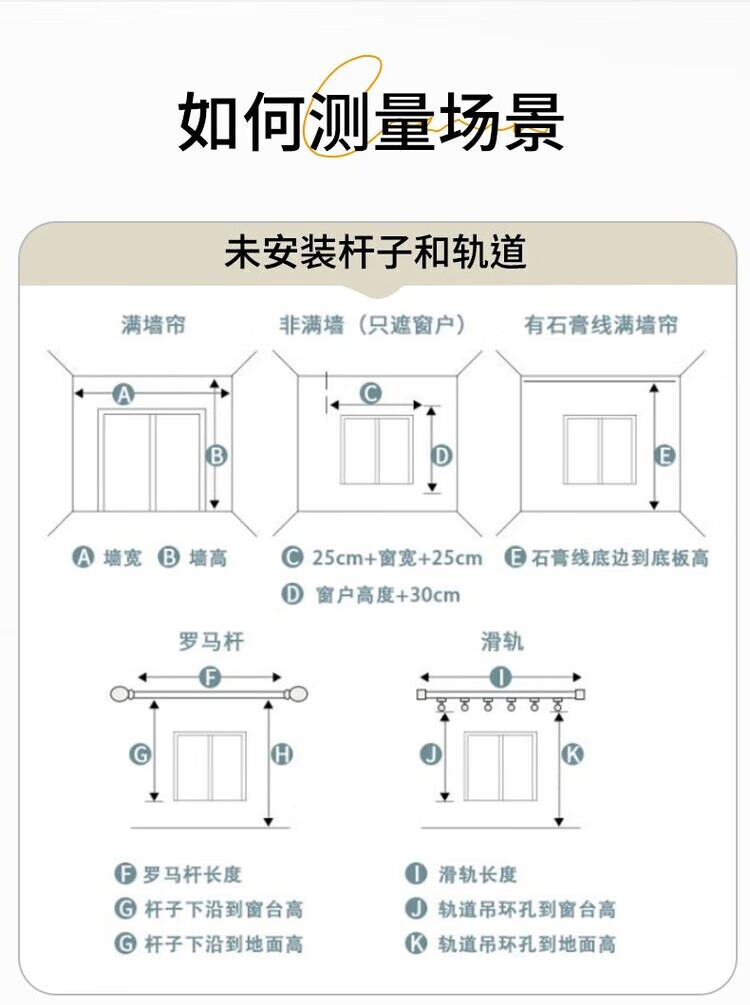 如何测量场景

未安装杆子和轨道

满墙帘

A

B

A 墙宽 B 墙高

非满墙（只遮窗户）

C

D

C 25cm+窗宽+25cm

D 窗户高度+30cm

有石膏线满墙帘

E

E 石膏线底边到底板高

罗马杆

F

G

H

F 罗马杆长度

G 杆子下沿到窗台高

G 杆子下沿到地面高

滑轨

I

J

K

I 滑轨长度

J 轨道吊环孔到窗台高

K 轨道吊环孔到地面高