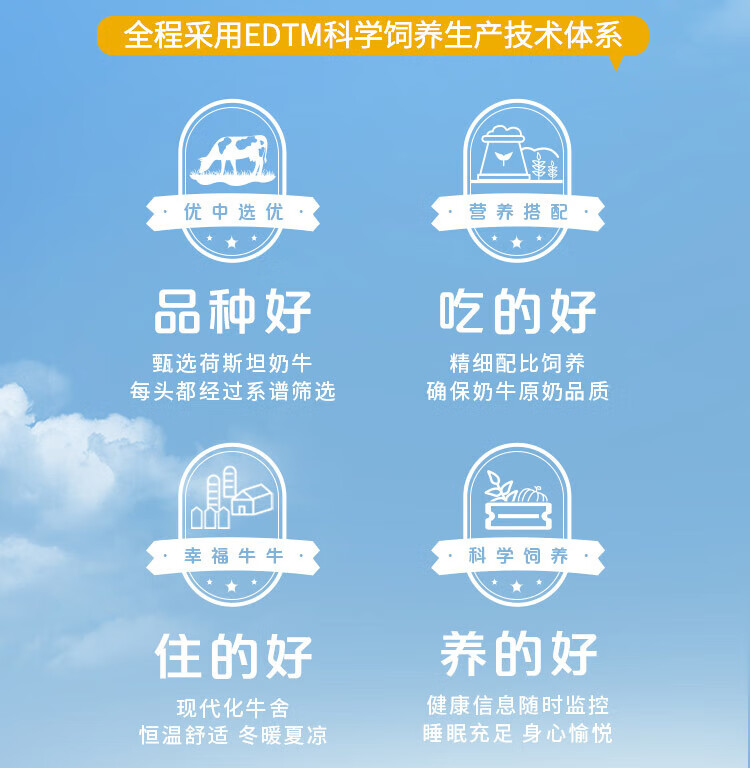 全程采用EDTM科学饲养生产技术体系

优中选优

品种好

甄选荷斯坦奶牛
每头都经过系谱筛选

营养搭配

吃的好

精细配比饲养
确保奶牛原奶品质

幸福牛牛

住的好

现代化牛舍
恒温舒适 冬暖夏凉

科学饲养

养的好

健康信息随时监控
睡眠充足 身心愉悦