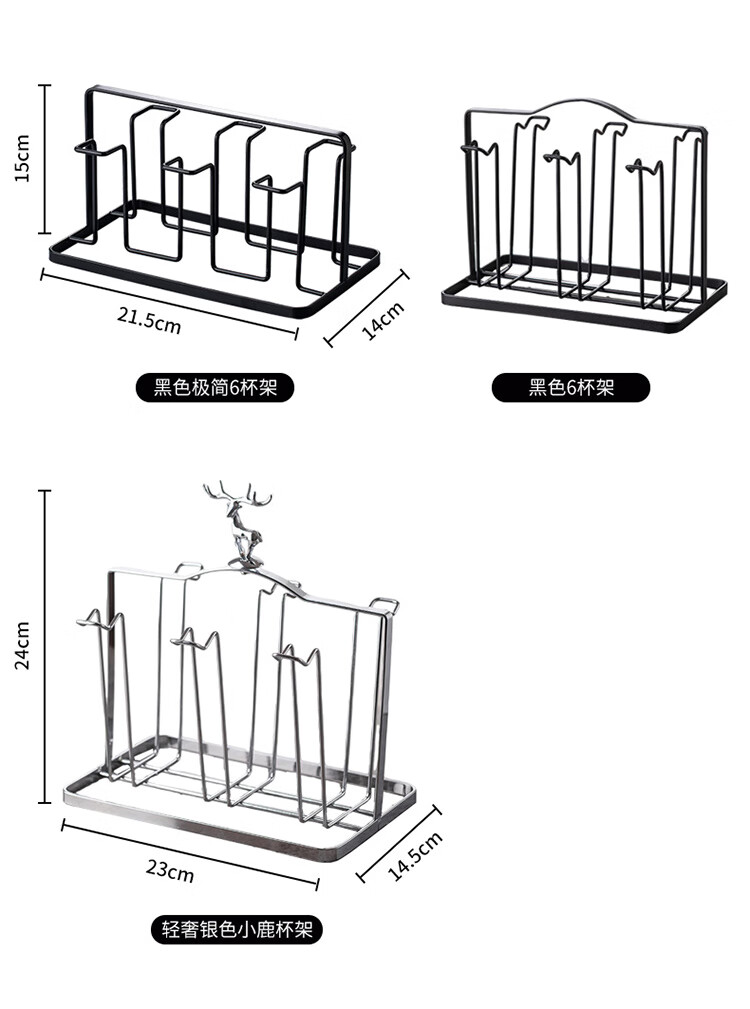 15cm

21.5cm

14cm

黑色极简6杯架

黑色6杯架

24cm

23cm

14.5cm

轻奢银色小鹿杯架