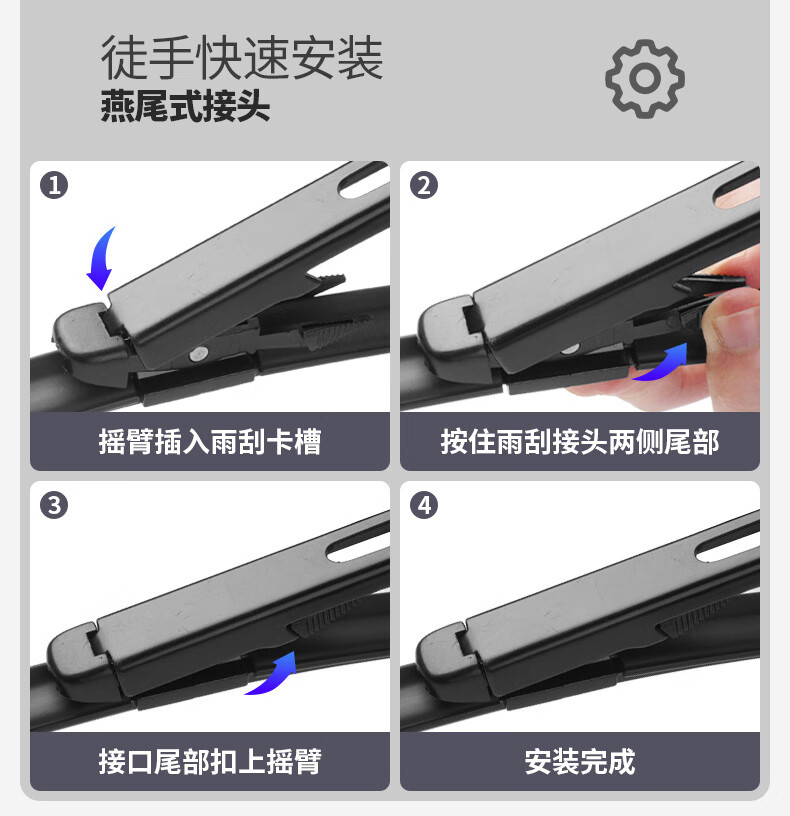 徒手快速安装
燕尾式接头

1
摇臂插入雨刮卡槽

2
按住雨刮接头两侧尾部

3
接口尾部扣上摇臂

4
安装完成