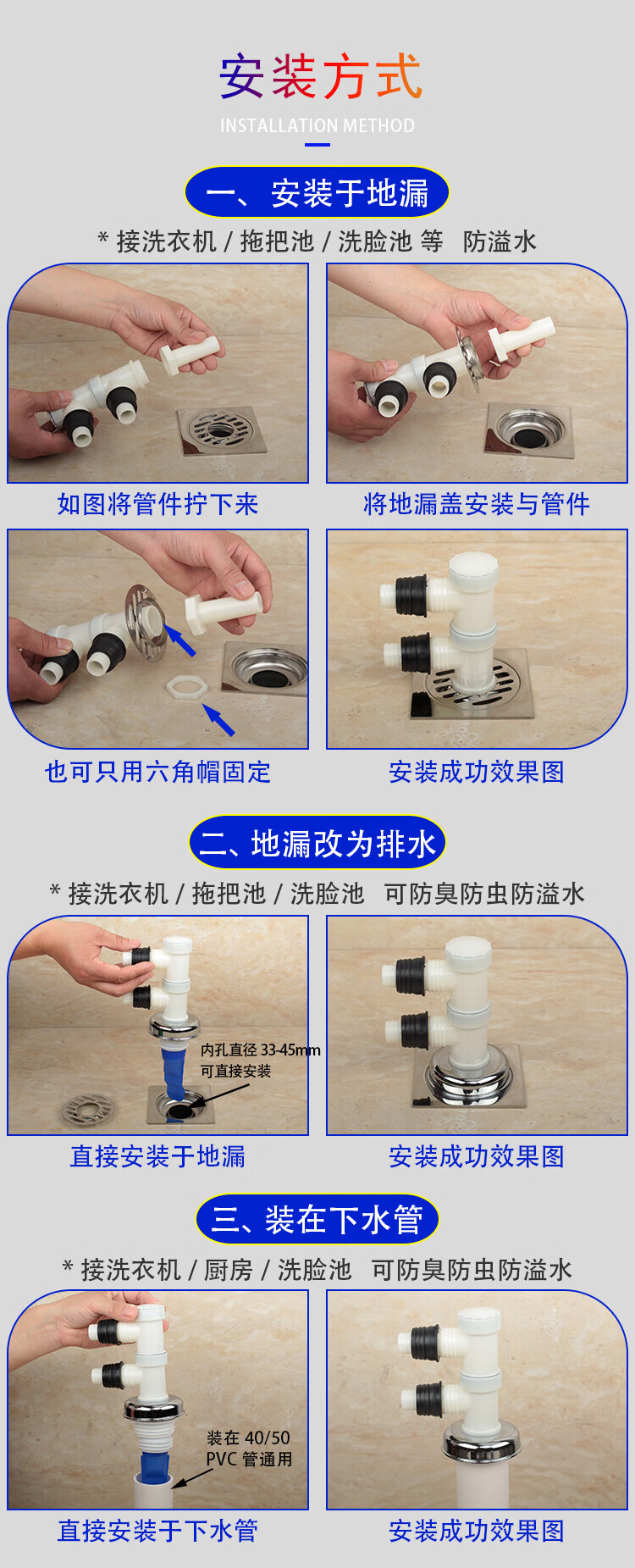 安装方式
INSTALLATION METHOD

一、安装于地漏
* 接洗衣机 / 拖把池 / 洗脸池 等 防溢水

如图将管件拧下来

将地漏盖安装与管件

也可只用六角帽固定

安装成功效果图

二、地漏改为排水
* 接洗衣机 / 拖把池 / 洗脸池 可防臭防虫防溢水

内孔直径 33-45mm
可直接安装

直接安装于地漏

安装成功效果图

三、装在下水管
* 接洗衣机 / 厨房 / 洗脸池 可防臭防虫防溢水

装在 40/50
PVC 管通用

直接安装于下水管

安装成功效果图