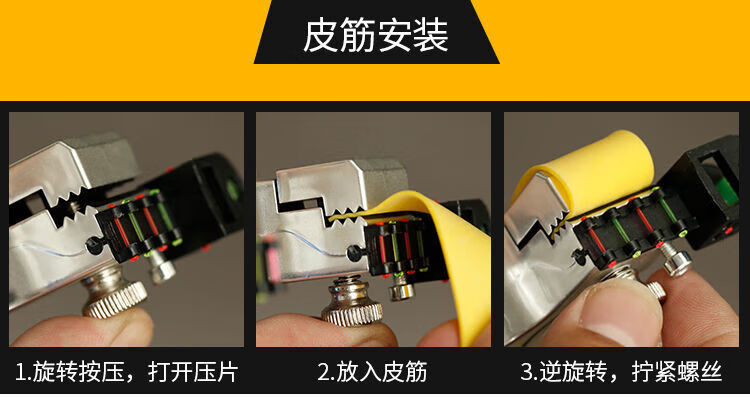 皮筋安装

1.旋转按压，打开压片

2.放入皮筋

3.逆旋转，拧紧螺丝